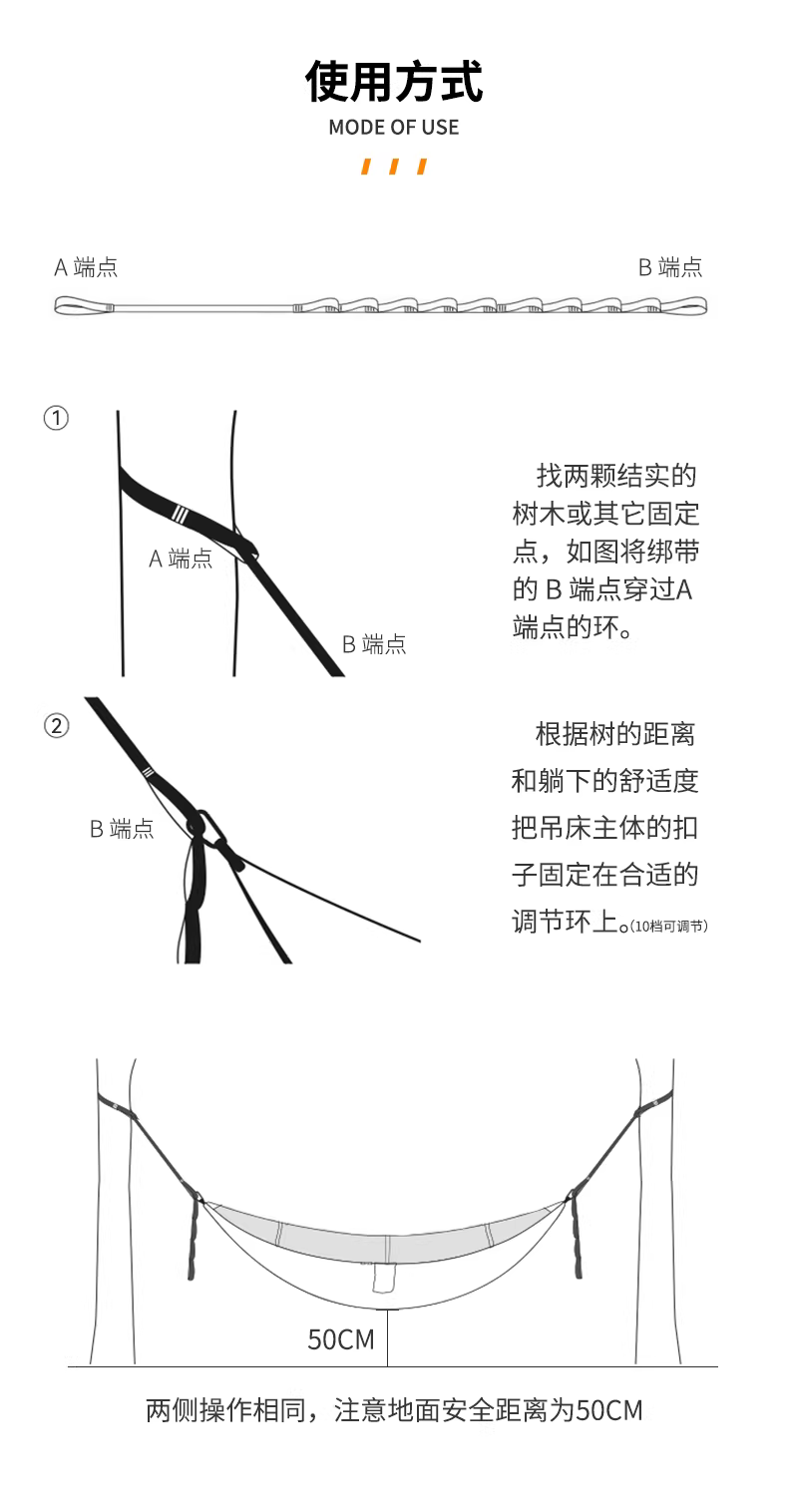 使用方式
MODE OF USE

A 端点

B 端点

①

A 端点

B 端点

找两颗结实的树木或其它固定点，如图将绑带的 B 端点穿过A端点的环。

②

B 端点

根据树的距离和躺下的舒适度把吊床主体的扣子固定在合适的调节环上。(10档可调节)

50CM

两侧操作相同，注意地面安全距离为50CM