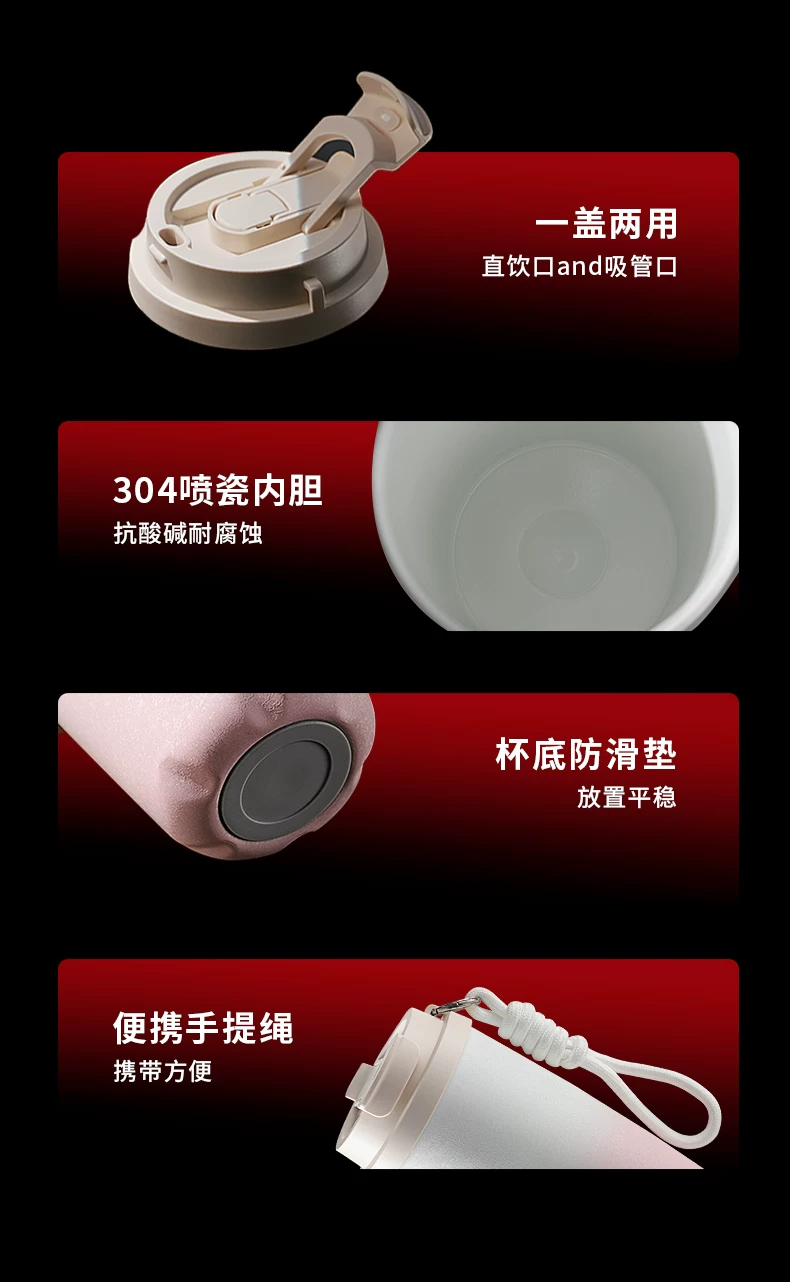 一盖两用
直饮口and吸管口

304喷瓷内胆
抗酸碱耐腐蚀

杯底防滑垫
放置平稳

便携手提绳
携带方便