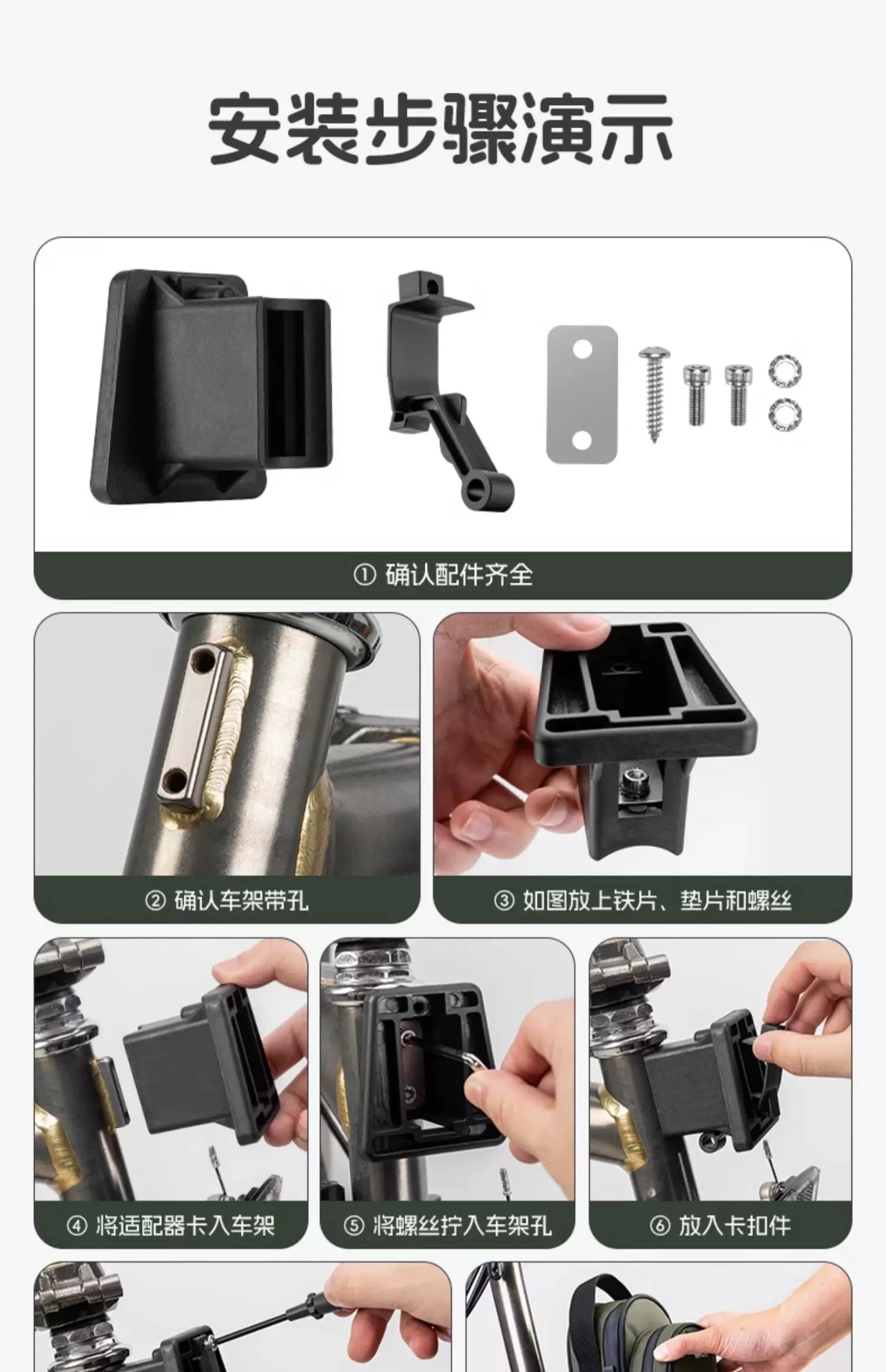 安装步骤演示

① 确认配件齐全

② 确认车架带孔

③ 如图放上铁片、垫片和螺丝

④ 将适配器卡入车架

⑤ 将螺丝拧入车架孔

⑥ 放入卡扣件