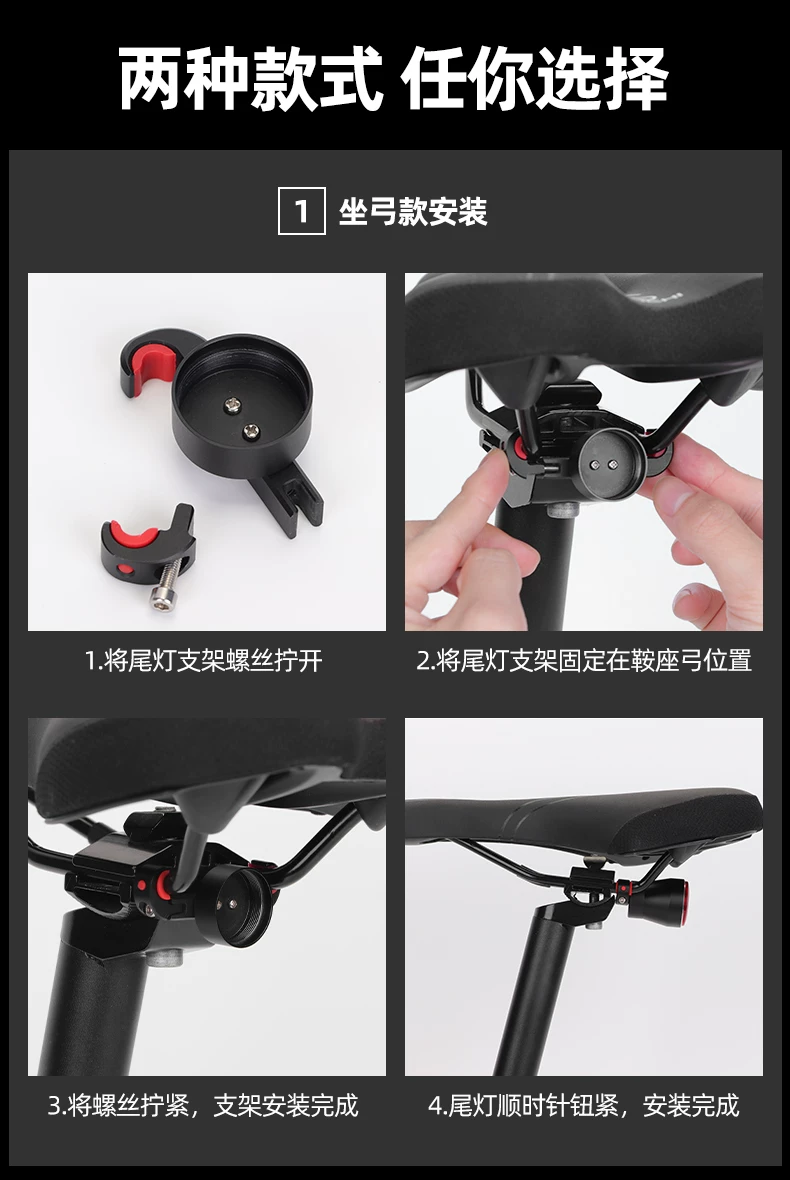 两种款式 任你选择

1 坐弓款安装

1.将尾灯支架螺丝拧开

2.将尾灯支架固定在鞍座弓位置

3.将螺丝拧紧，支架安装完成

4.尾灯顺时针钮紧，安装完成