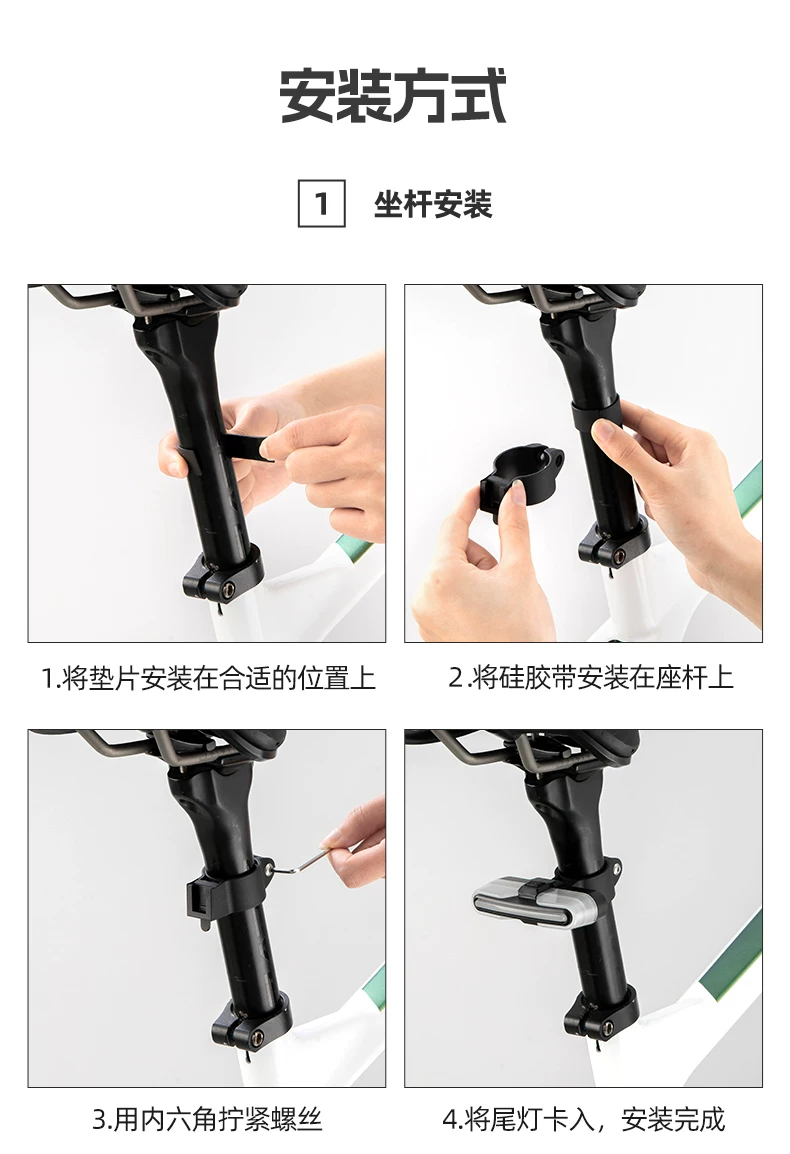 安装方式

1 坐杆安装

1.将垫片安装在合适的位置上

2.将硅胶带安装在座杆上

3.用内六角拧紧螺丝

4.将尾灯卡入，安装完成