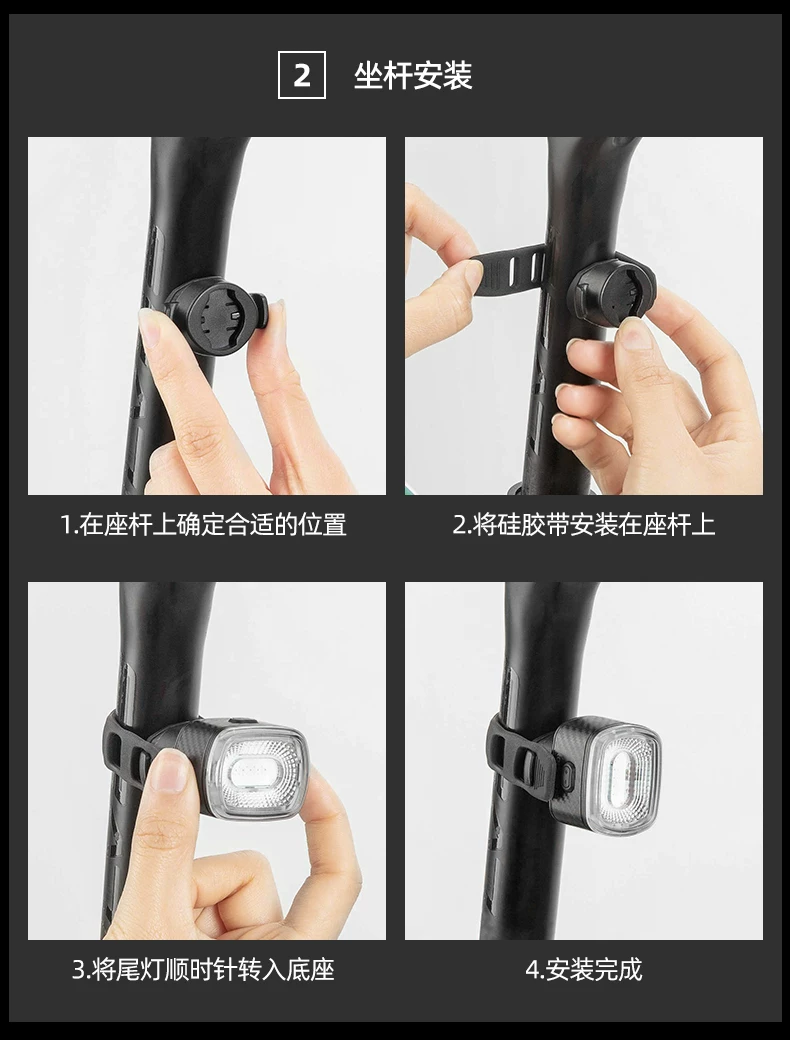 2 坐杆安装

1.在座杆上确定合适的位置

2.将硅胶带安装在座杆上

3.将尾灯顺时针转入底座

4.安装完成