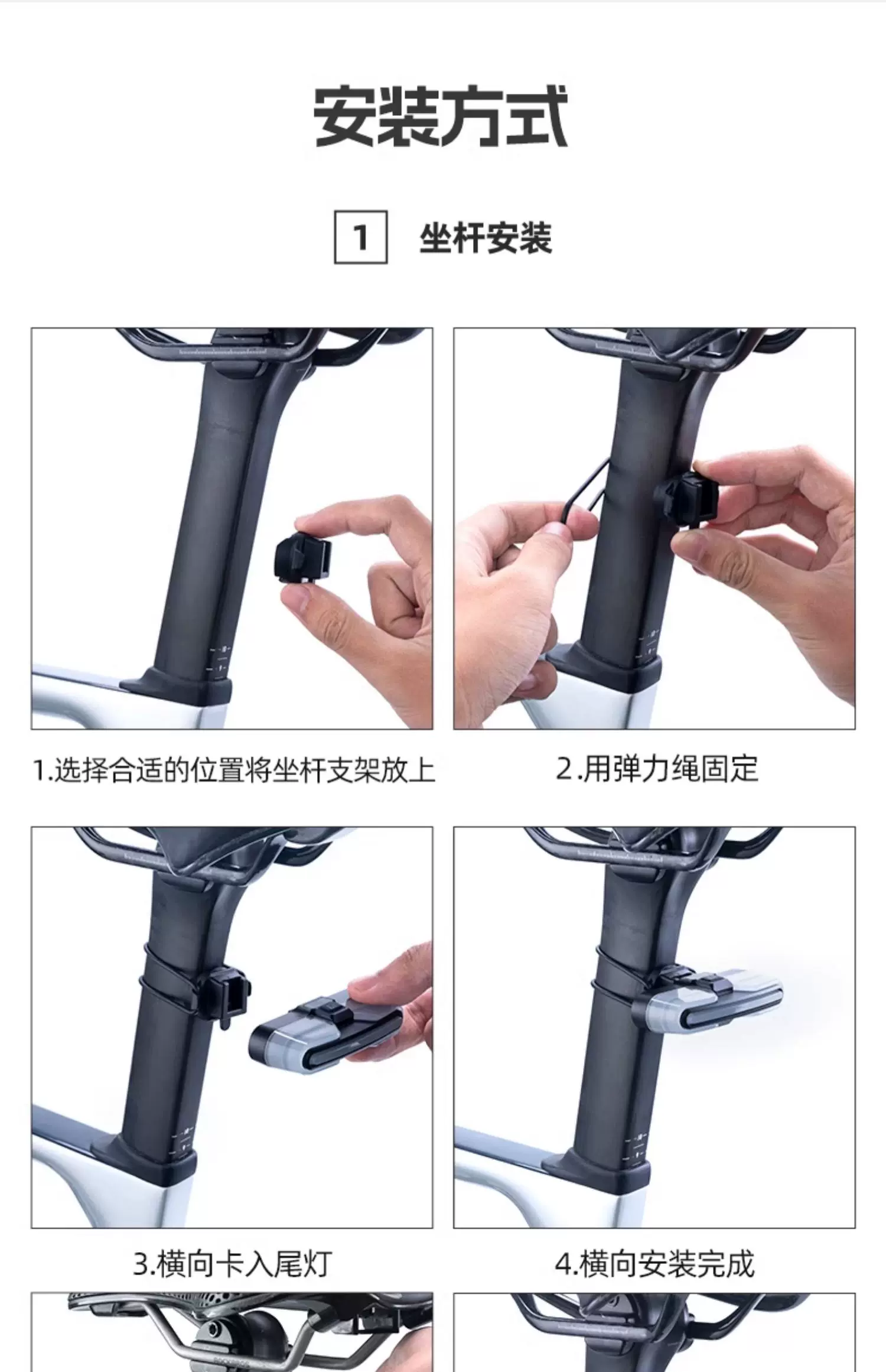 安装方式

1 坐杆安装

1.选择合适的位置将坐杆支架放上

2.用弹力绳固定

3.横向卡入尾灯

4.横向安装完成