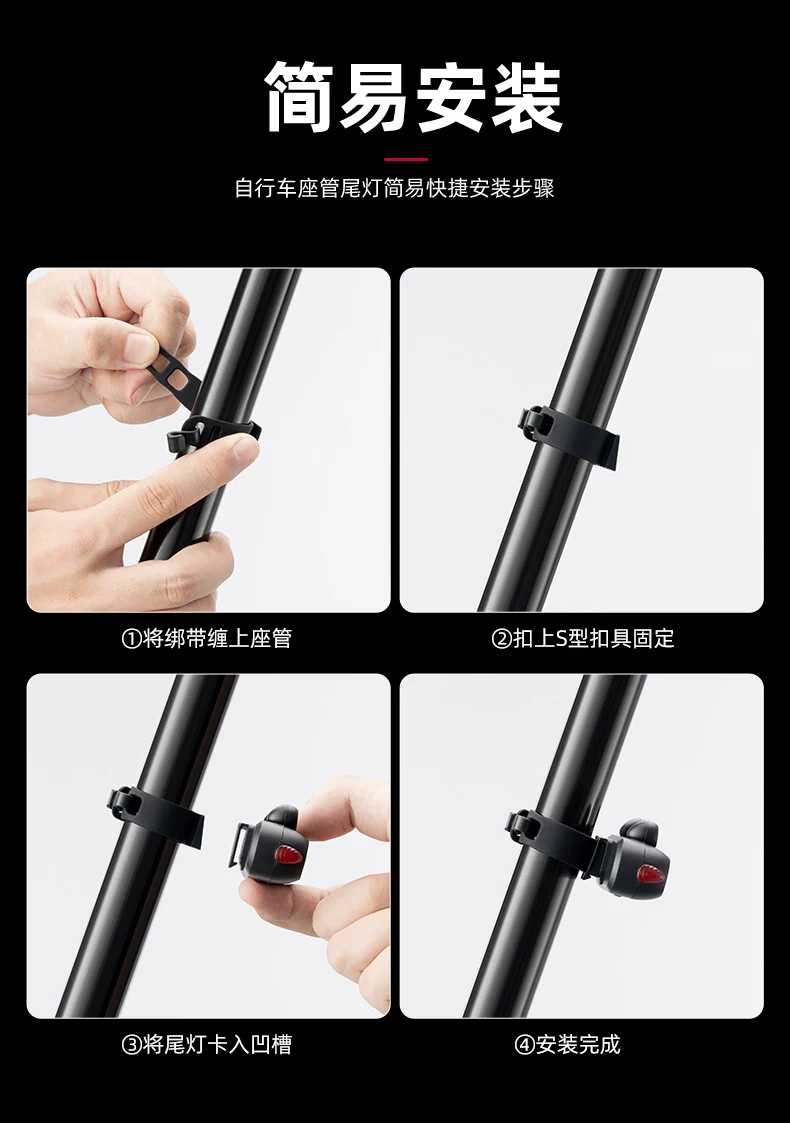 简易安装

自行车座管尾灯简易快捷安装步骤

①将绑带缠上座管

②扣上S型扣具固定

③将尾灯卡入凹槽

④安装完成