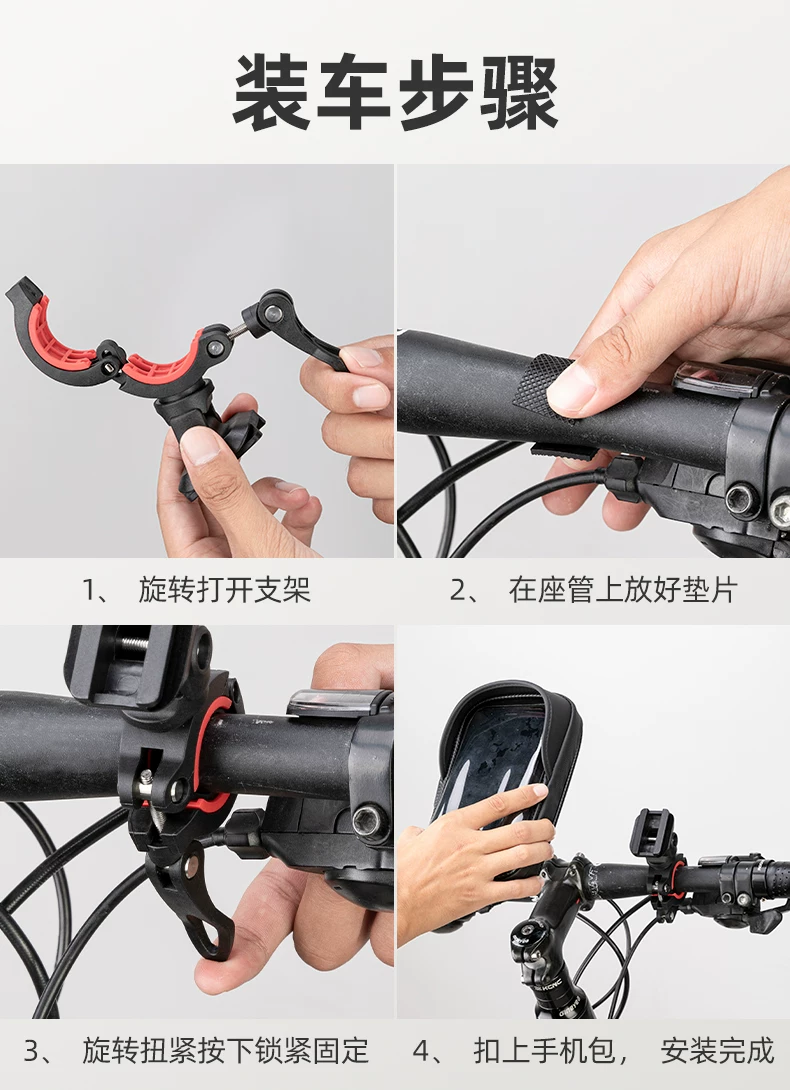 装车步骤

1、 旋转打开支架

2、 在座管上放好垫片

3、 旋转扭紧按下锁紧固定

4、 扣上手机包， 安装完成