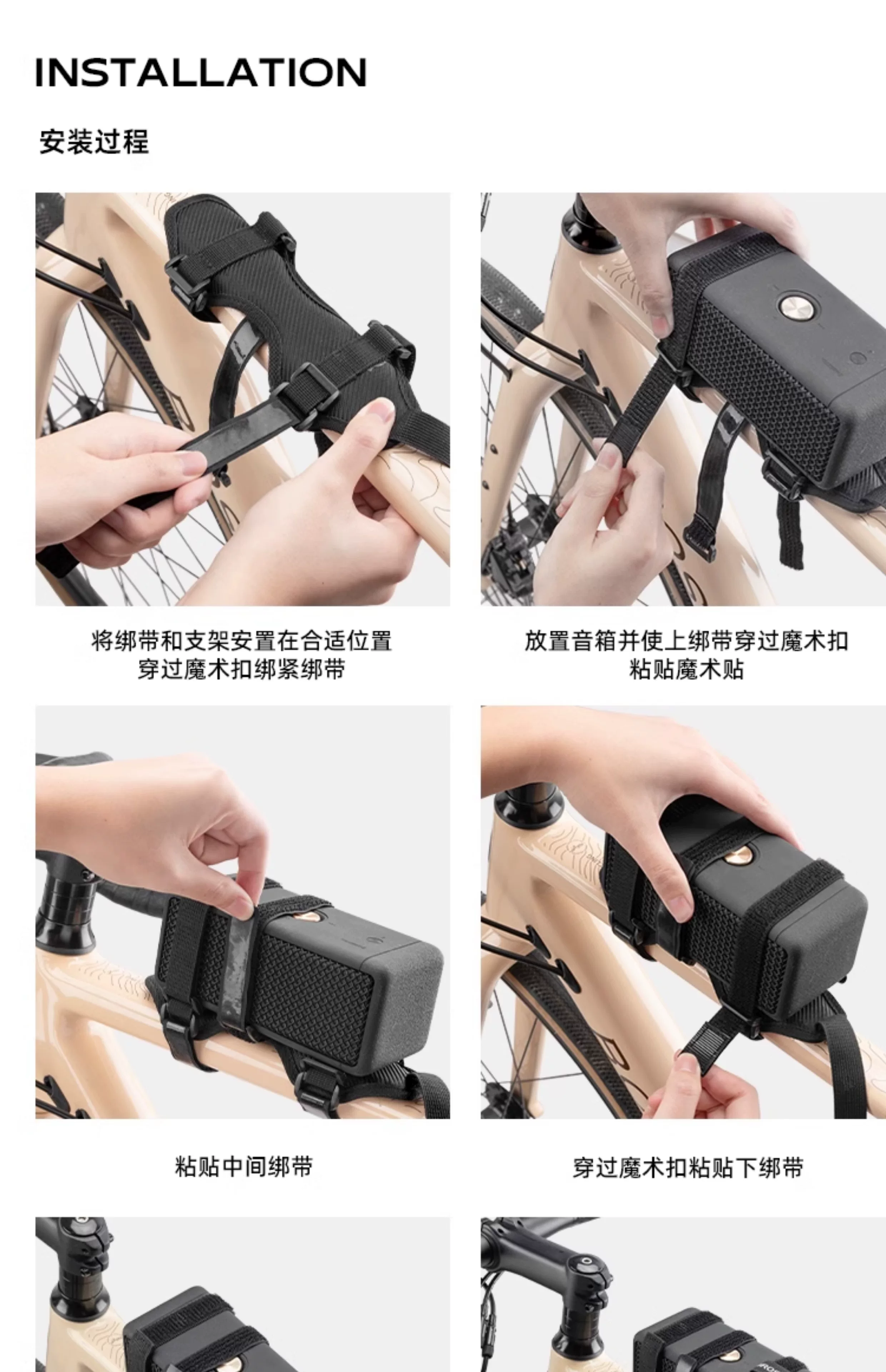 INSTALLATION

安装过程

将绑带和支架安置在合适位置
穿过魔术扣绑紧绑带

放置音箱并使上绑带穿过魔术扣
粘贴魔术贴

粘贴中间绑带

穿过魔术扣粘贴下绑带