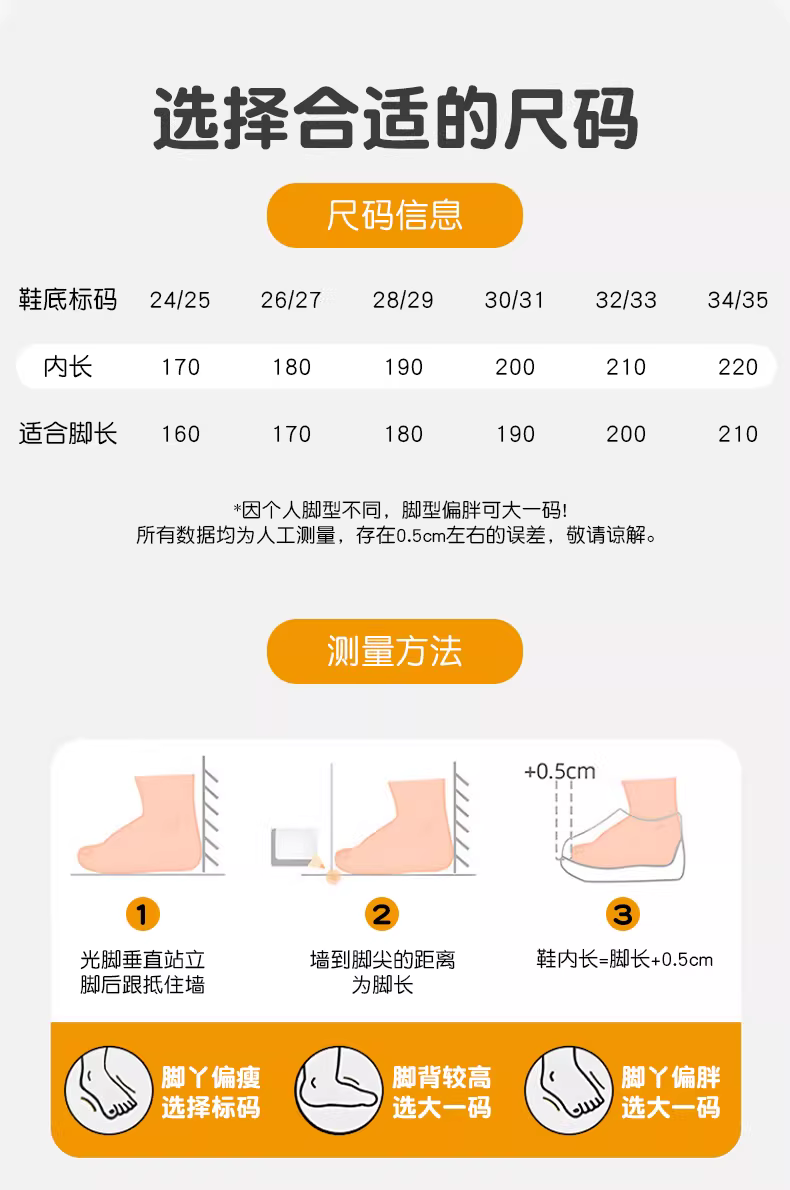 选择合适的尺码

尺码信息

| 鞋底标码 | 24/25 | 26/27 | 28/29 | 30/31 | 32/33 | 34/35 |
|---|---|---|---|---|---|---|
| 内长 | 170 | 180 | 190 | 200 | 210 | 220 |
| 适合脚长 | 160 | 170 | 180 | 190 | 200 | 210 |

*因个人脚型不同，脚型偏胖可大一码!
所有数据均为人工测量，存在0.5cm左右的误差，敬请谅解。

测量方法

+0.5cm

1
光脚垂直站立
脚后跟抵住墙

2
墙到脚尖的距离
为脚长

3
鞋内长=脚长+0.5cm

脚丫偏瘦
选择标码

脚背较高
选大一码

脚丫偏胖
选大一码