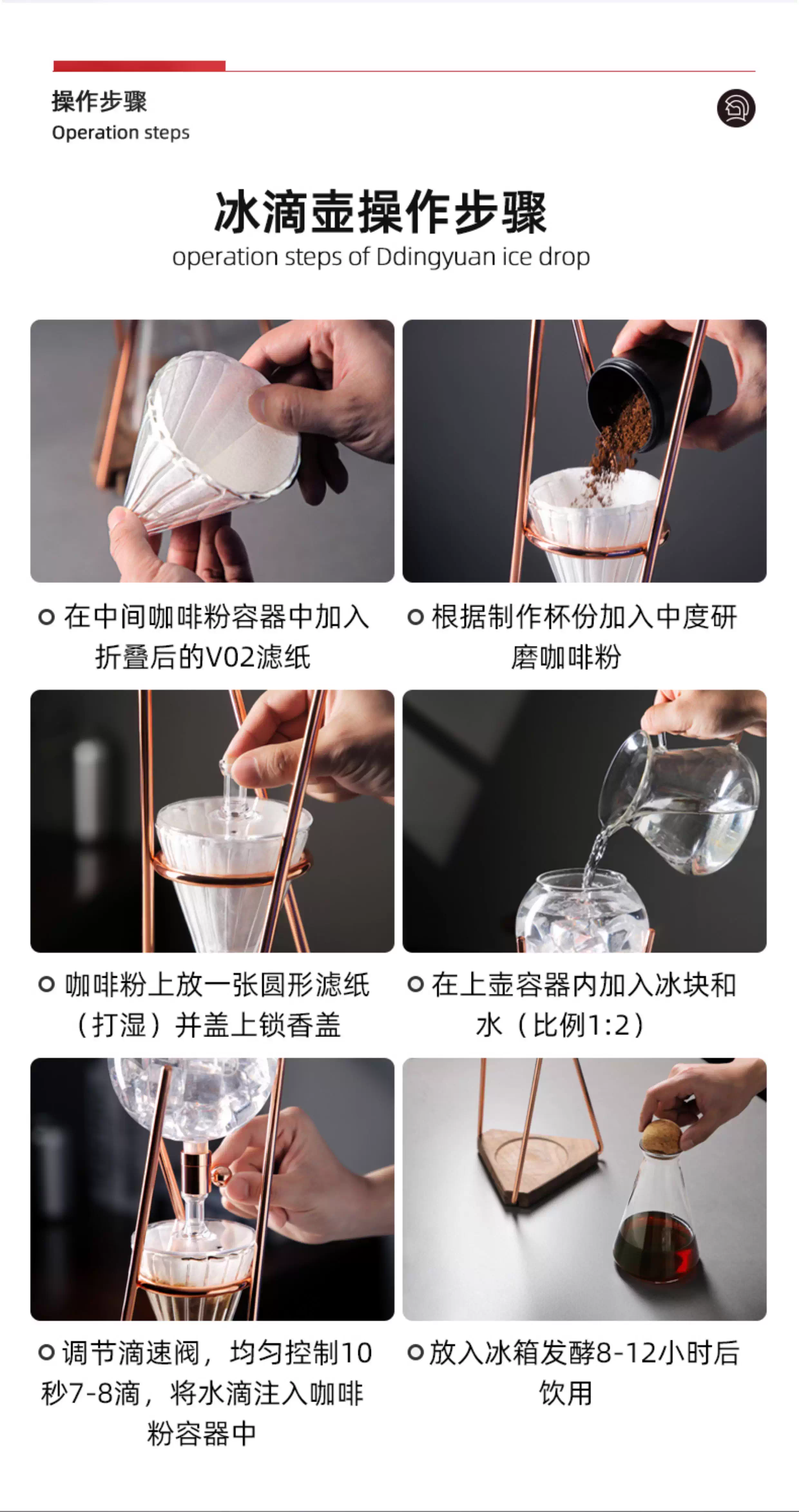 操作步骤
Operation steps

冰滴壶操作步骤
operation steps of Ddingyuan ice drop

在中间咖啡粉容器中加入折叠后的V02滤纸

根据制作杯份加入中度研磨咖啡粉

咖啡粉上放一张圆形滤纸（打湿）并盖上锁香盖

在上壶容器内加入冰块和水（比例1:2）

调节滴速阀，均匀控制10秒7-8滴，将水滴注入咖啡粉容器中

放入冰箱发酵8-12小时后饮用