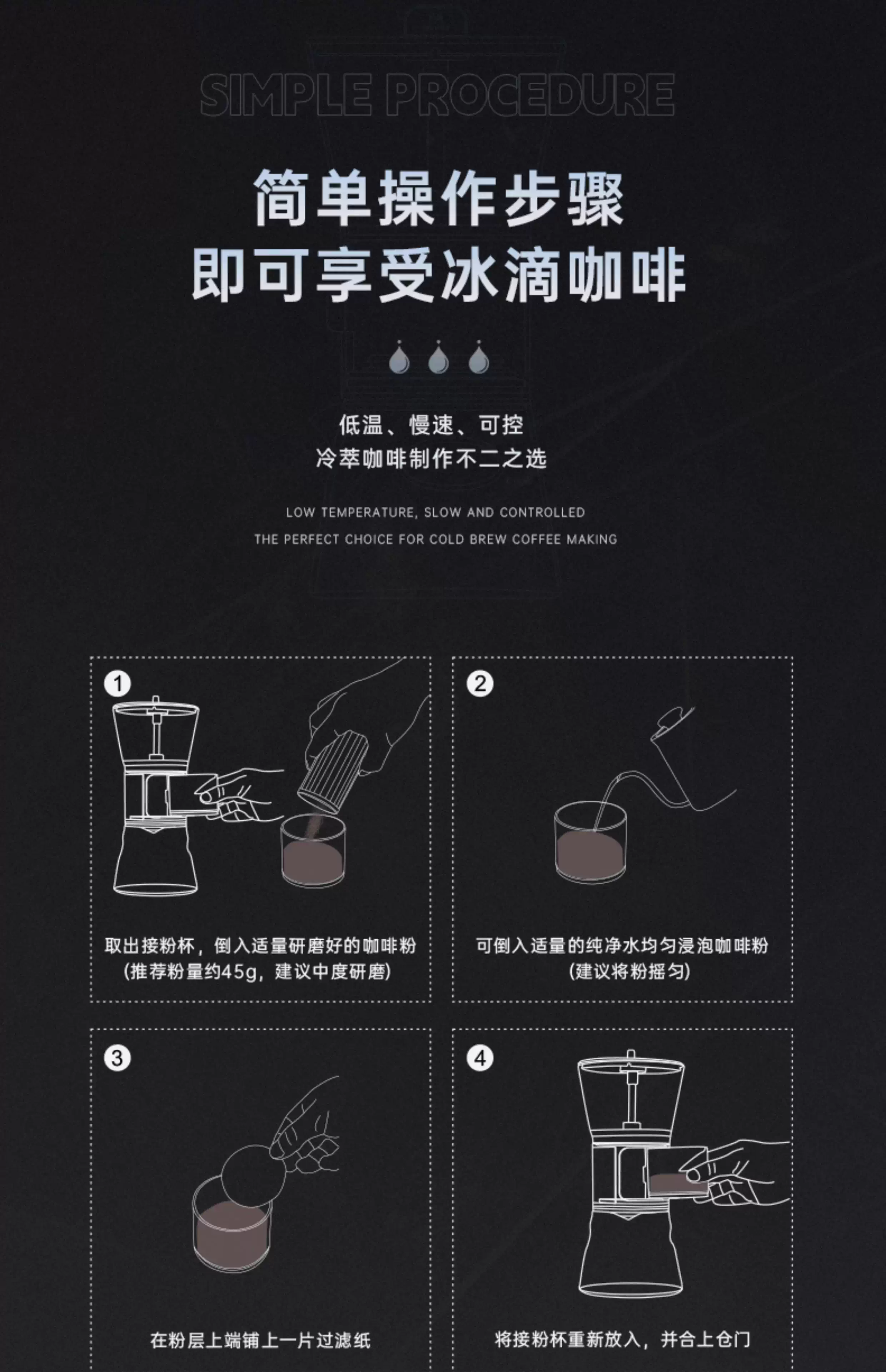 SIMPLE PROCEDURE

简单操作步骤
即可享受冰滴咖啡

低温、慢速、可控
冷萃咖啡制作不二之选

LOW TEMPERATURE, SLOW AND CONTROLLED
THE PERFECT CHOICE FOR COLD BREW COFFEE MAKING

1

取出接粉杯，倒入适量研磨好的咖啡粉
(推荐粉量约45g，建议中度研磨)

2

可倒入适量的纯净水均匀浸泡咖啡粉
(建议将粉摇匀)

3

在粉层上端铺上一片过滤纸

4

将接粉杯重新放入，并合上仓门