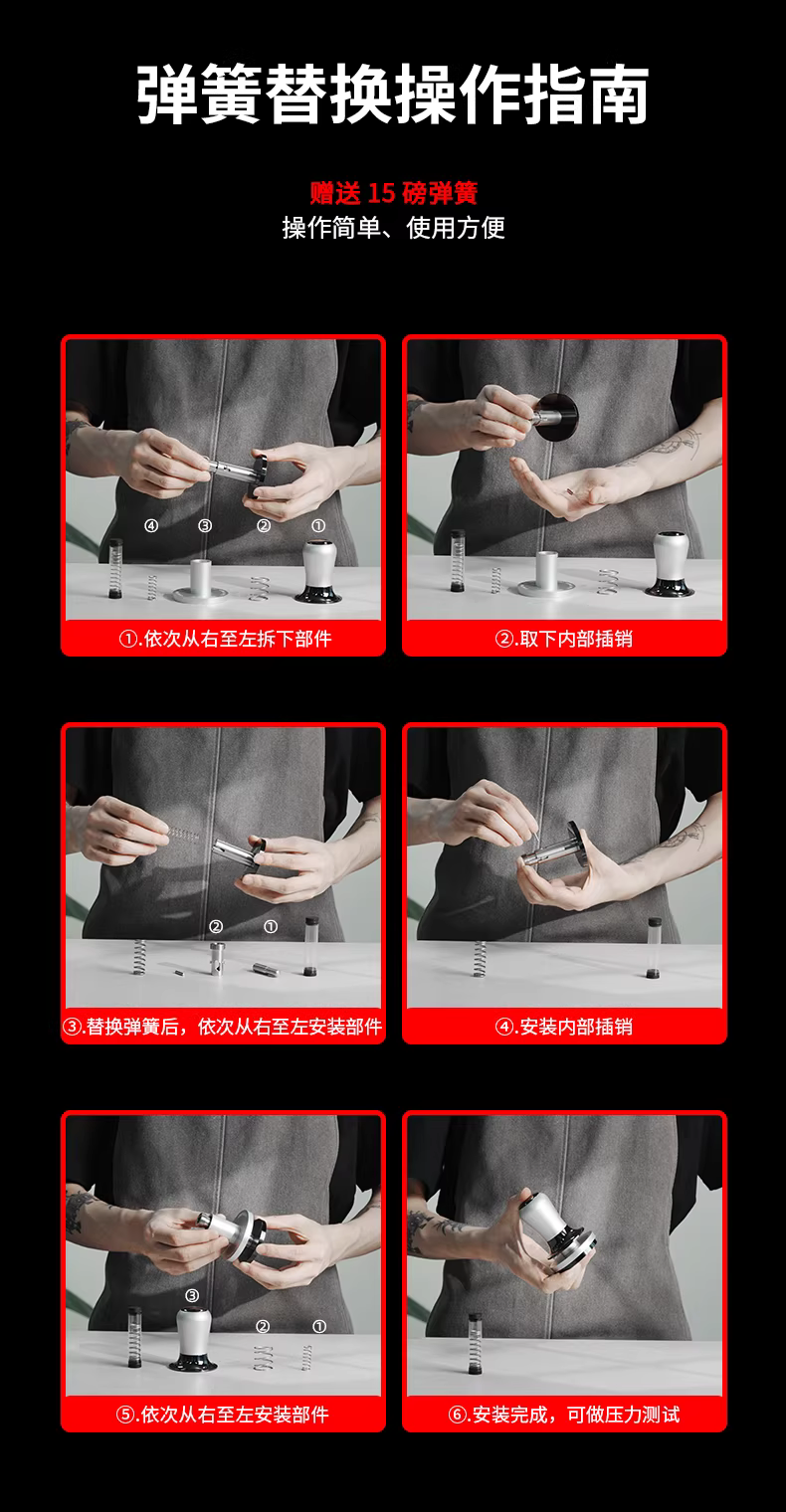 弹簧替换操作指南

赠送 15 磅弹簧
操作简单、使用方便

④ ③ ② ①

①.依次从右至左拆下部件

②.取下内部插销

② ①

③.替换弹簧后，依次从右至左安装部件

④.安装内部插销

③ ② ①

⑤.依次从右至左安装部件

⑥.安装完成，可做压力测试