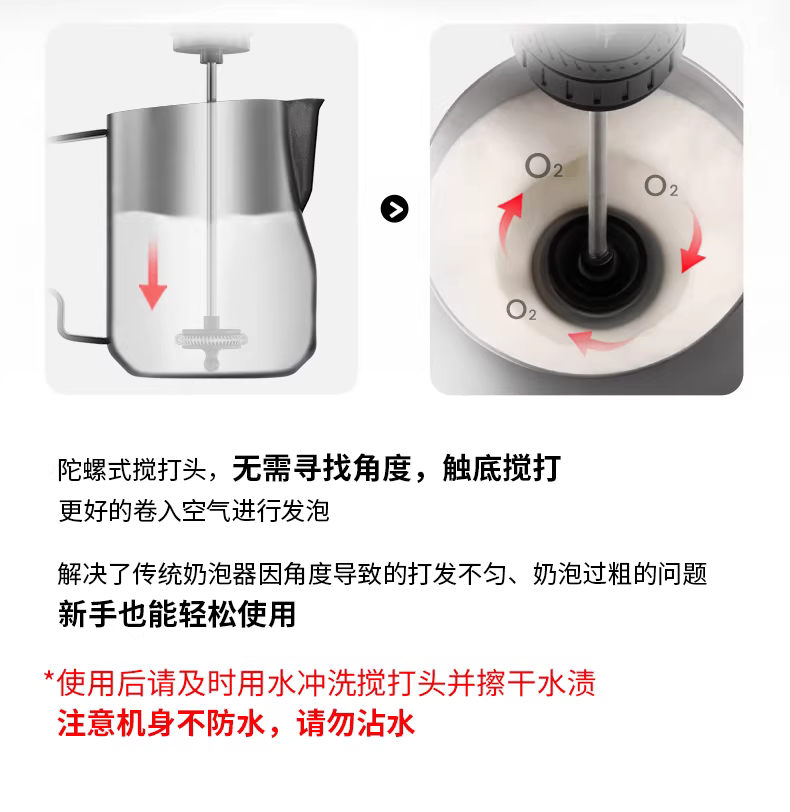 $O_2$

$O_2$

$O_2$

陀螺式搅打头，无需寻找角度，触底搅打
更好的卷入空气进行发泡

解决了传统奶泡器因角度导致的打发不匀、奶泡过粗的问题
新手也能轻松使用

*使用后请及时用水冲洗搅打头并擦干水渍
注意机身不防水，请勿沾水