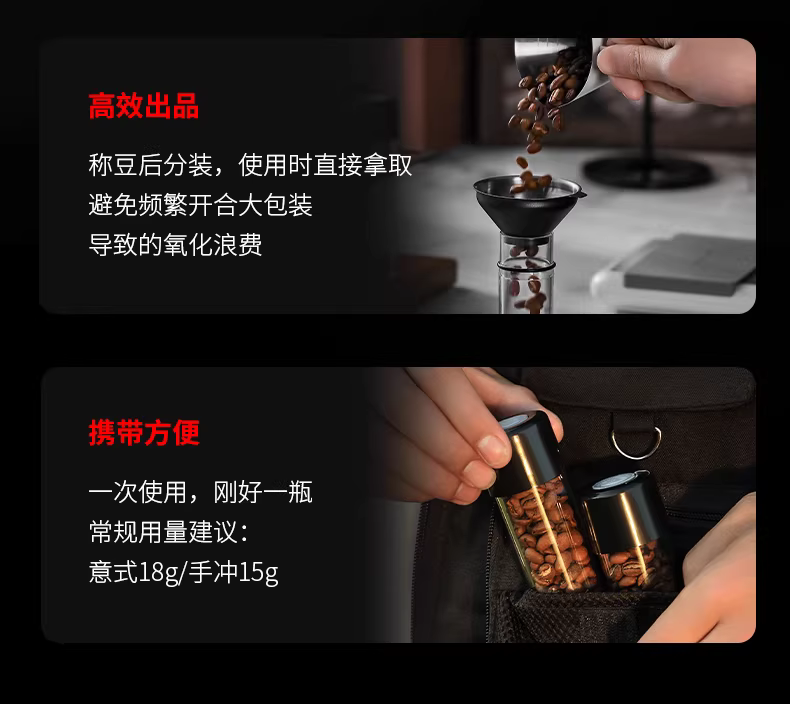 高效出品

称豆后分装，使用时直接拿取
避免频繁开合大包装
导致的氧化浪费

携带方便

一次使用，刚好一瓶
常规用量建议：
意式18g/手冲15g