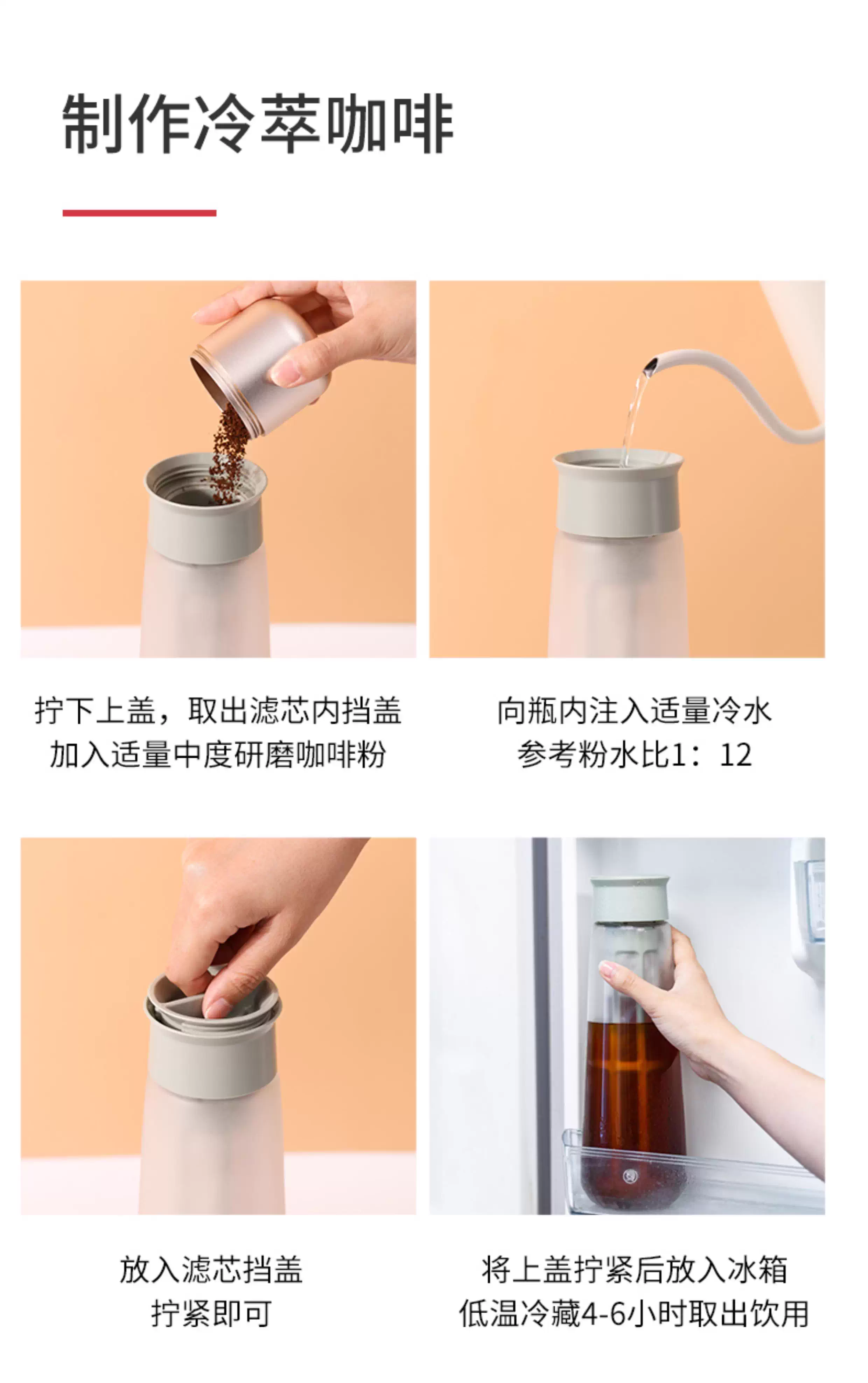 制作冷萃咖啡

拧下上盖，取出滤芯内挡盖
加入适量中度研磨咖啡粉

向瓶内注入适量冷水
参考粉水比1：12

放入滤芯挡盖
拧紧即可

将上盖拧紧后放入冰箱
低温冷藏4-6小时取出饮用