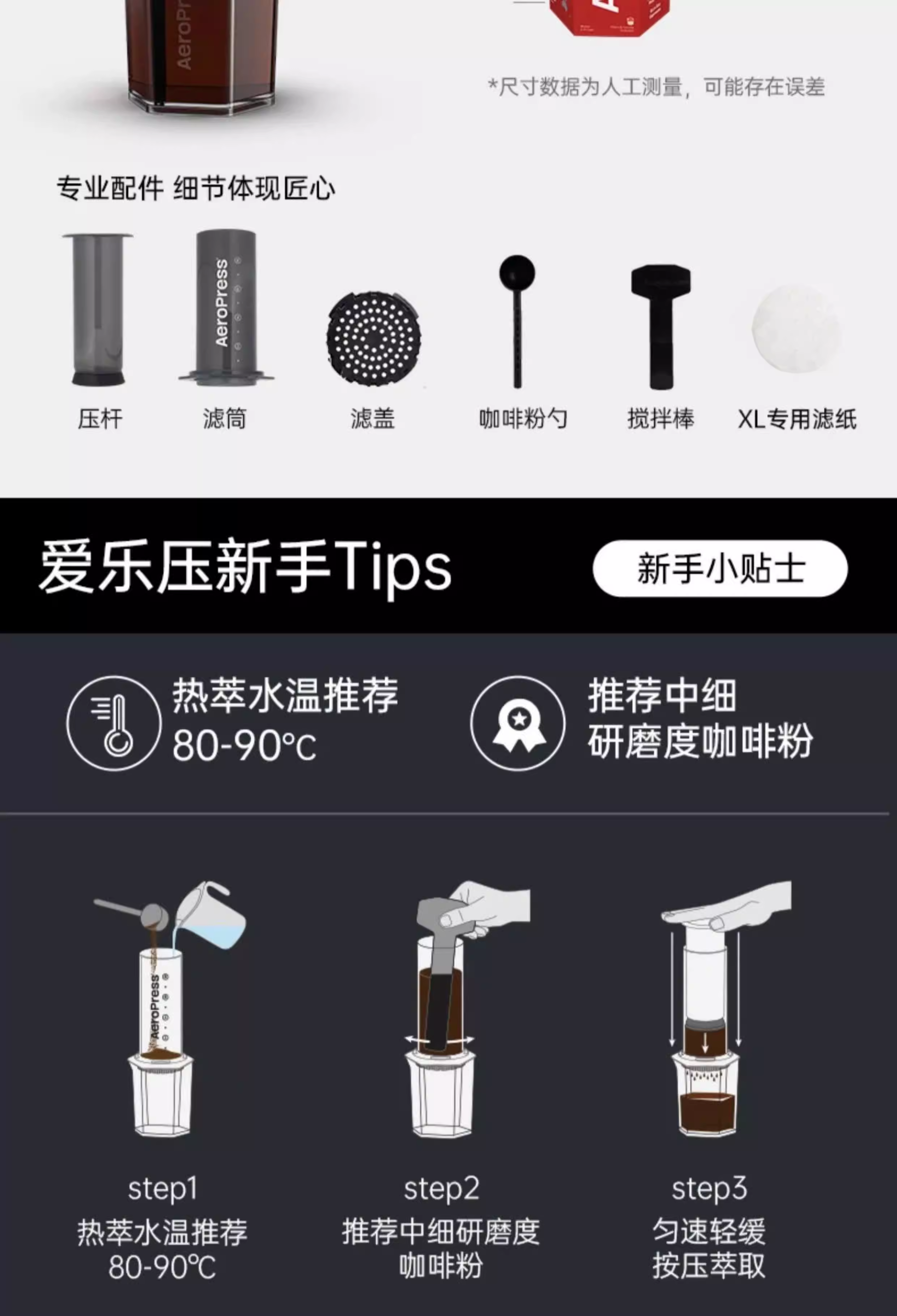 AeroPr

*尺寸数据为人工测量，可能存在误差

专业配件 细节体现匠心

AeroPress

压杆 滤筒 滤盖 咖啡粉勺 搅拌棒 XL专用滤纸

爱乐压新手Tips

新手小贴士

热萃水温推荐
80-90℃

推荐中细
研磨度咖啡粉

AeroPress

step1
热萃水温推荐
80-90℃

step2
推荐中细研磨度
咖啡粉

step3
匀速轻缓
按压萃取