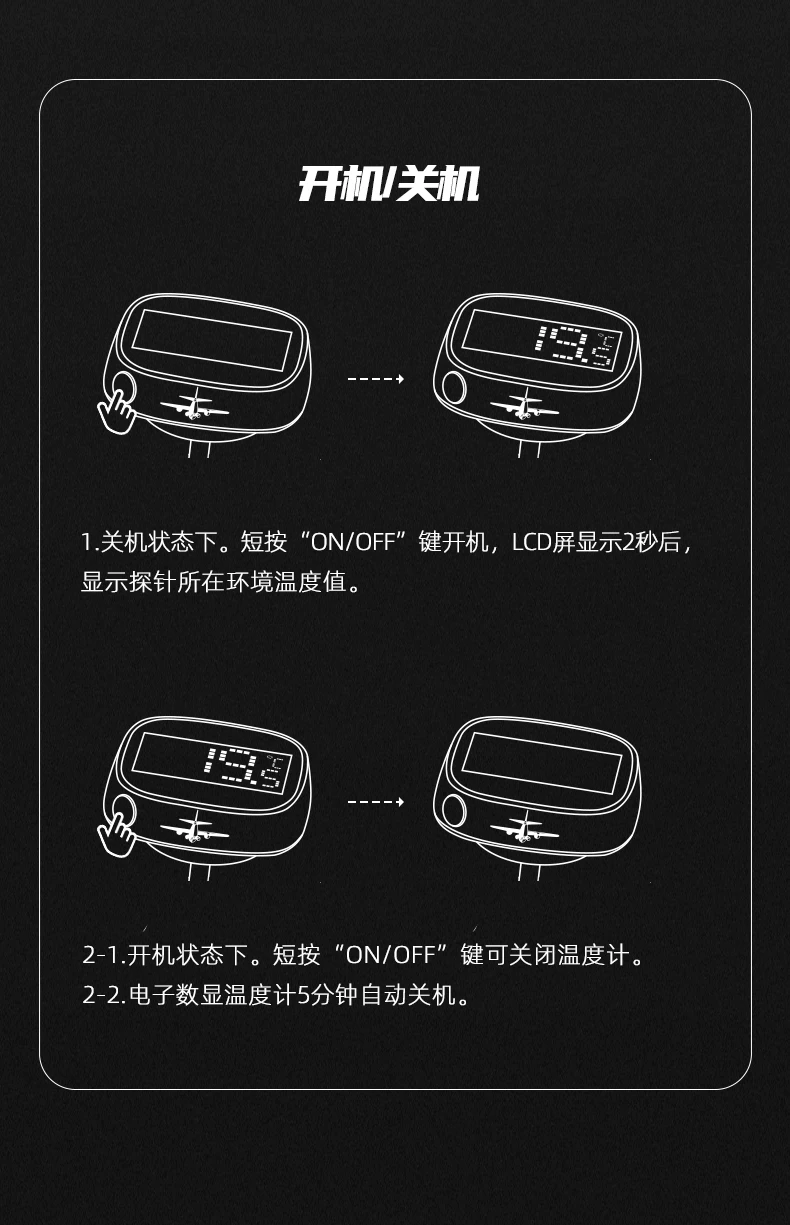 开机/关机

19.5 °C

1.关机状态下。短按“ON/OFF”键开机，LCD屏显示2秒后，显示探针所在环境温度值。

19.5 °C

2-1.开机状态下。短按“ON/OFF”键可关闭温度计。
2-2.电子数显温度计5分钟自动关机。