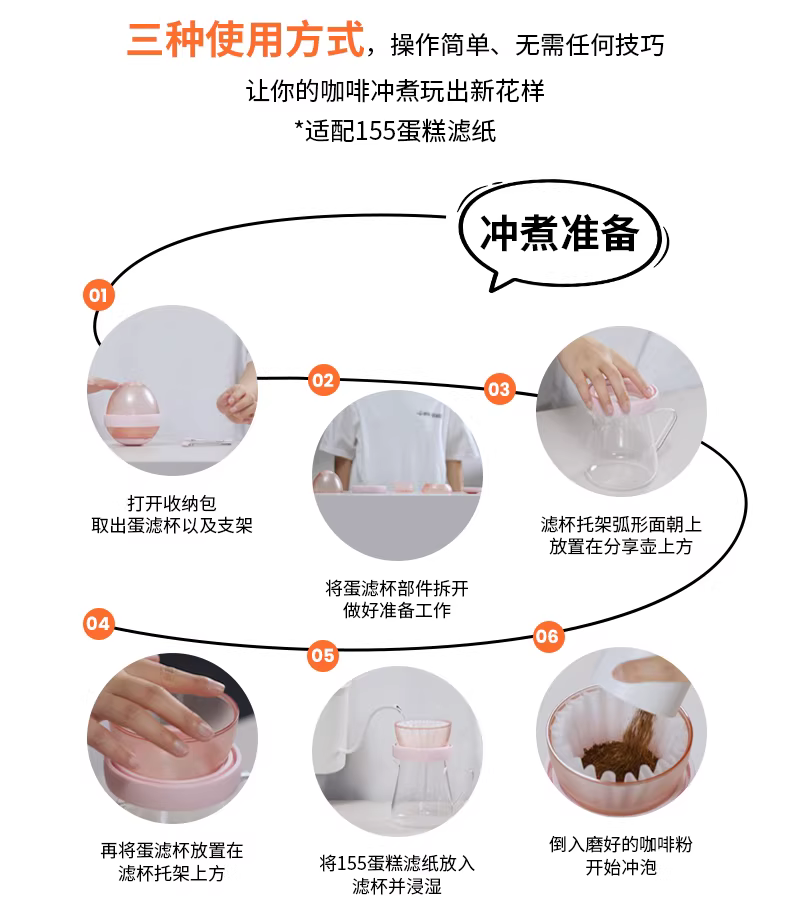 三种使用方式，操作简单、无需任何技巧
让你的咖啡冲煮玩出新花样
*适配155蛋糕滤纸

冲煮准备

01
打开收纳包
取出蛋滤杯以及支架

02
将蛋滤杯部件拆开
做好准备工作

03
滤杯托架弧形面朝上
放置在分享壶上方

04
再将蛋滤杯放置在
滤杯托架上方

05
将155蛋糕滤纸放入
滤杯并浸湿

06
倒入磨好的咖啡粉
开始冲泡