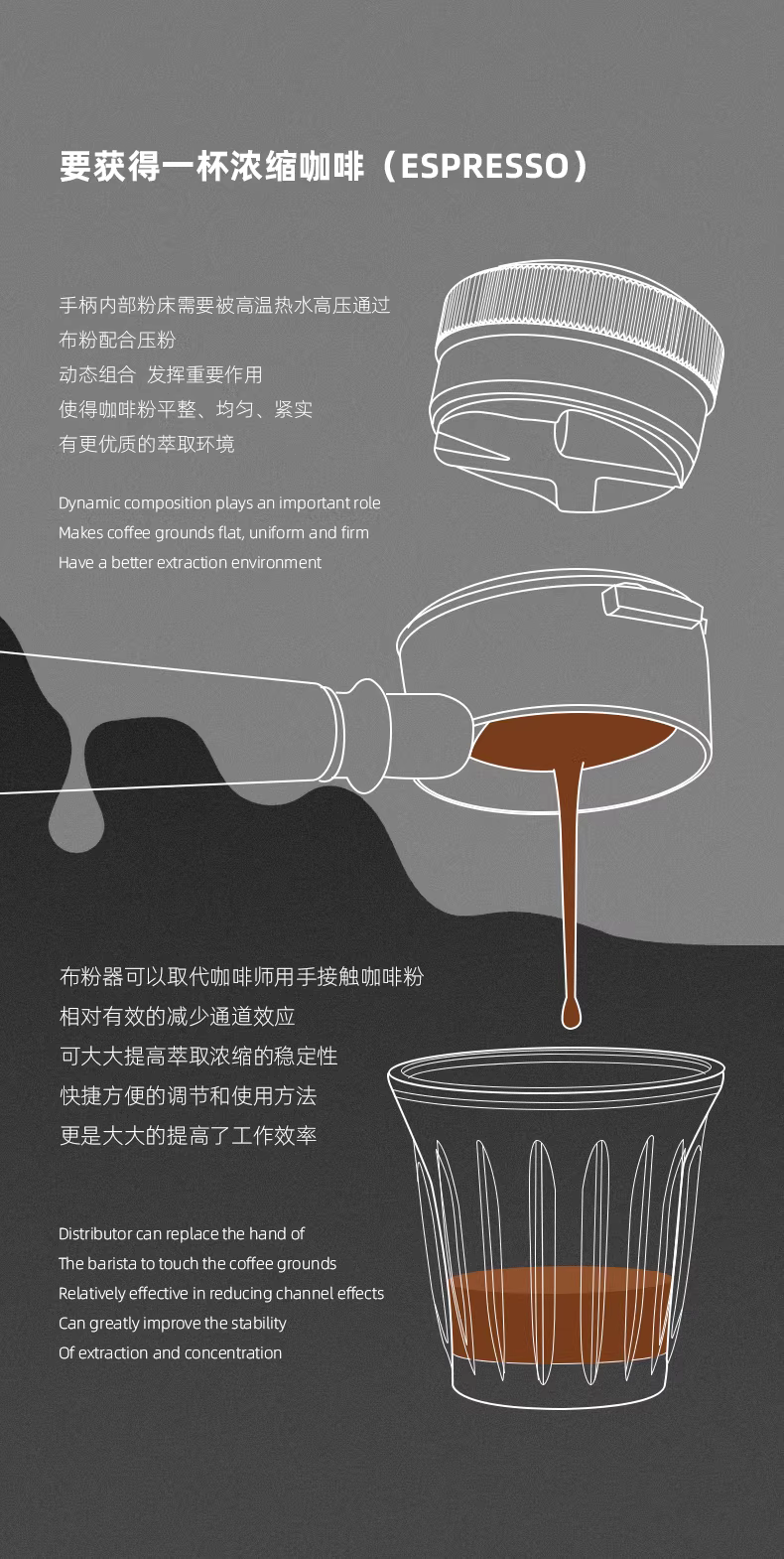 要获得一杯浓缩咖啡（ESPRESSO）

手柄内部粉床需要被高温热水高压通过
布粉配合压粉
动态组合 发挥重要作用
使得咖啡粉平整、均匀、紧实
有更优质的萃取环境

Dynamic composition plays an important role
Makes coffee grounds flat, uniform and firm
Have a better extraction environment

布粉器可以取代咖啡师用手接触咖啡粉
相对有效的减少通道效应
可大大提高萃取浓缩的稳定性
快捷方便的调节和使用方法
更是大大的提高了工作效率

Distributor can replace the hand of
The barista to touch the coffee grounds
Relatively effective in reducing channel effects
Can greatly improve the stability
Of extraction and concentration