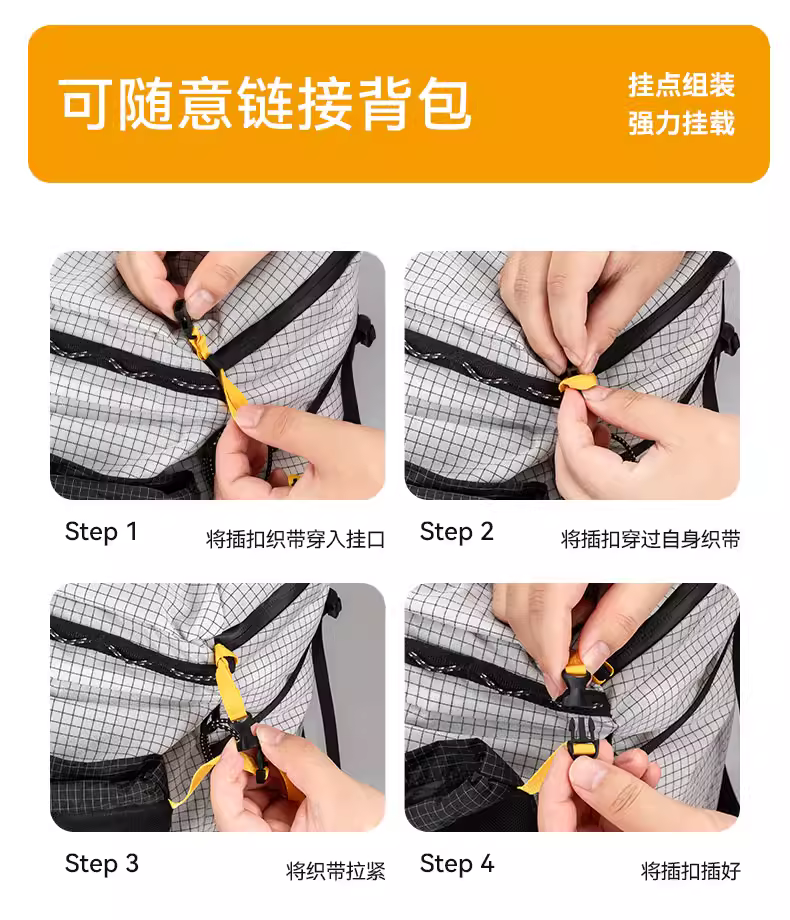 可随意链接背包

挂点组装
强力挂载

Step 1 将插扣织带穿入挂口

Step 2 将插扣穿过自身织带

Step 3 将织带拉紧

Step 4 将插扣插好