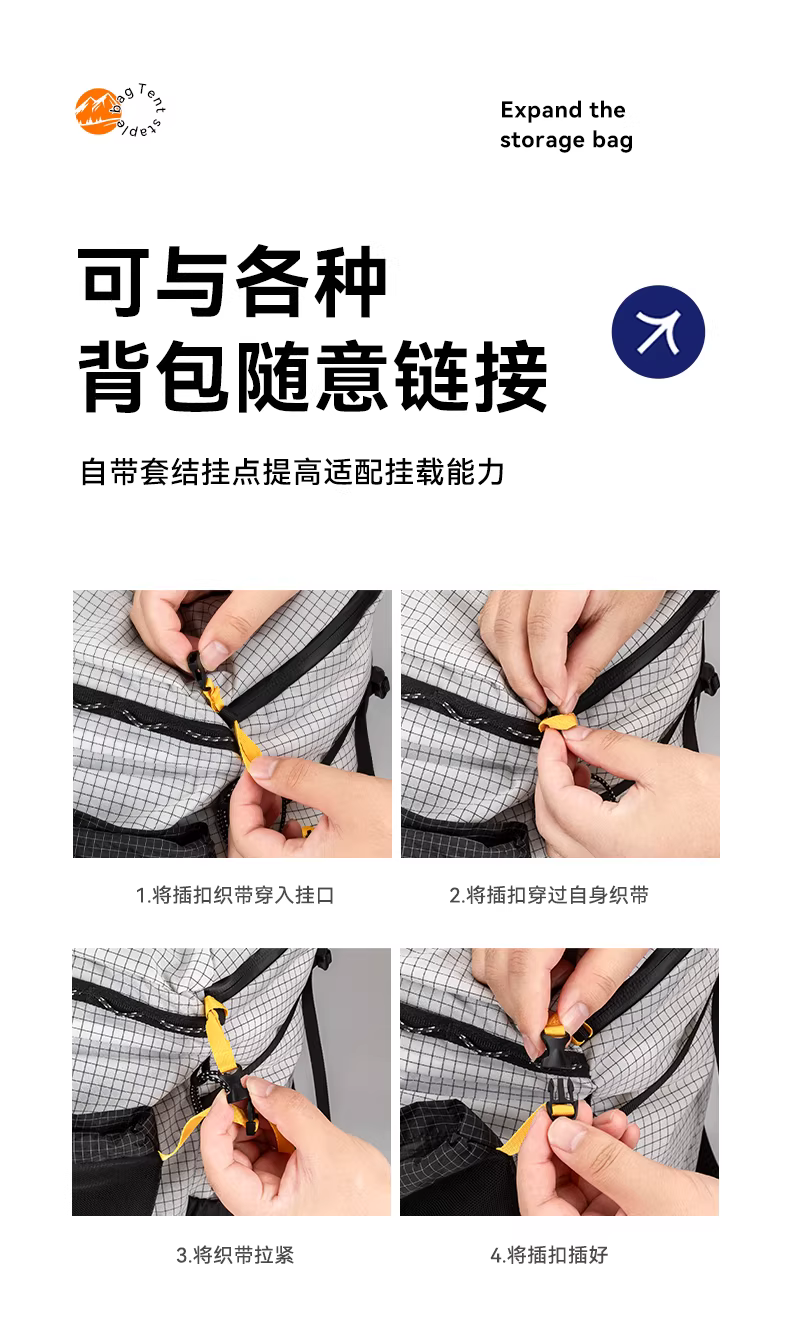 bag Tent staple

Expand the storage bag

可与各种
背包随意链接

自带套结挂点提高适配挂载能力

1.将插扣织带穿入挂口

2.将插扣穿过自身织带

3.将织带拉紧

4.将插扣插好