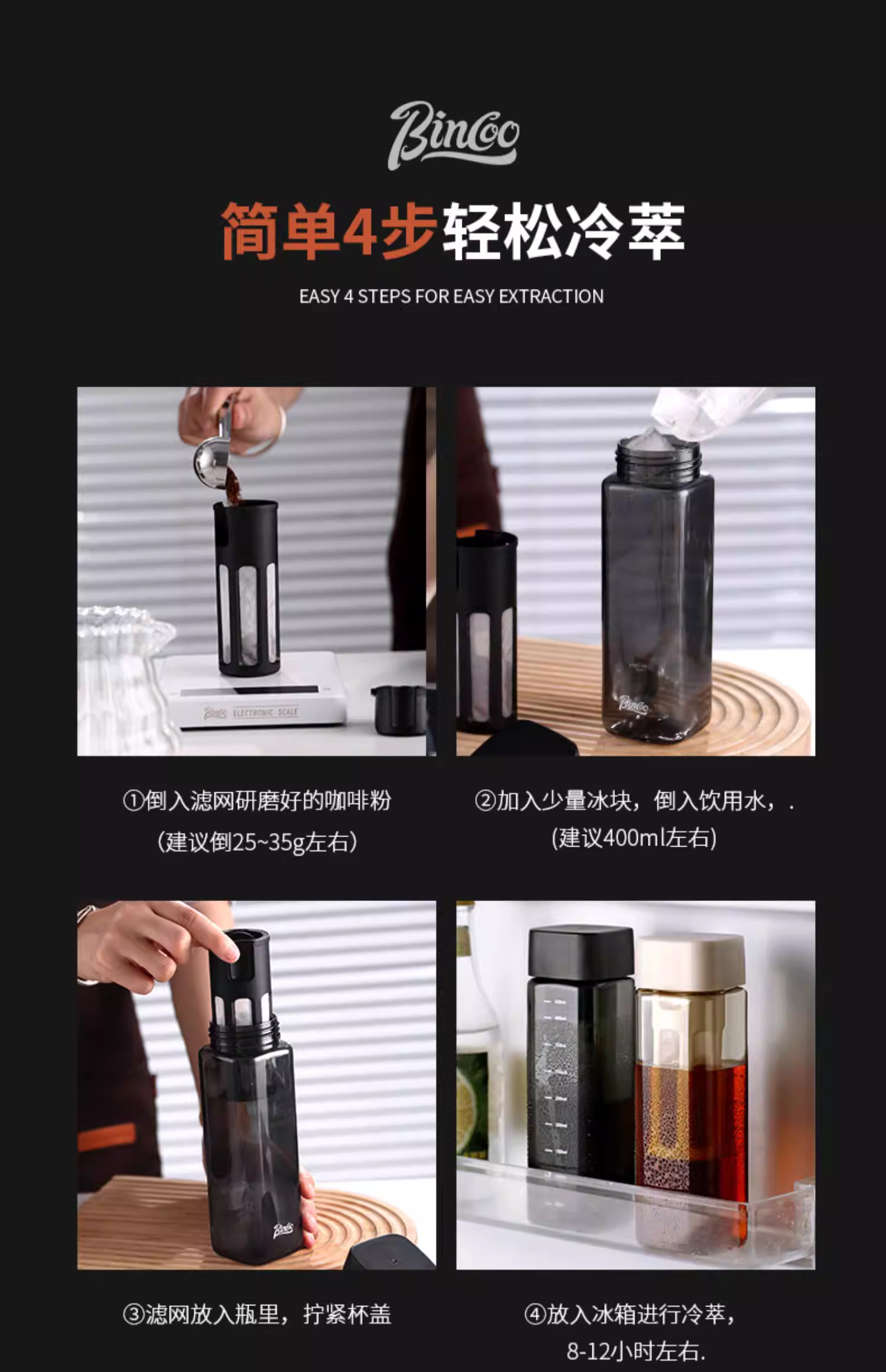 Bincoo

简单4步轻松冷萃

EASY 4 STEPS FOR EASY EXTRACTION

Bincoo ELECTRONIC SCALE

Bincoo

①倒入滤网研磨好的咖啡粉
(建议倒25~35g左右)

②加入少量冰块，倒入饮用水，.
(建议400ml左右)

Bincoo

③滤网放入瓶里，拧紧杯盖

④放入冰箱进行冷萃，
8-12小时左右.