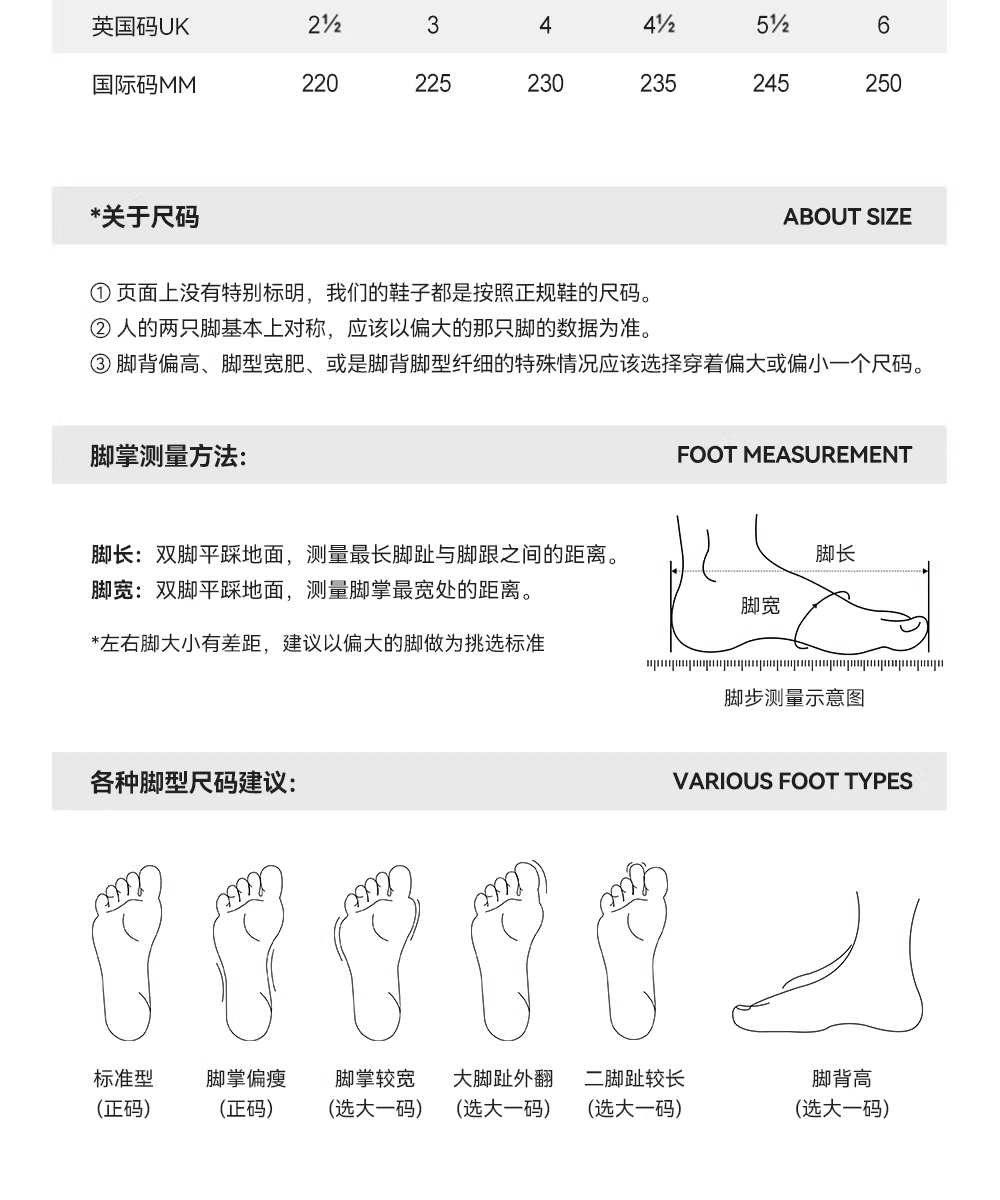 | 英国码UK | 2½ | 3 | 4 | 4½ | 5½ | 6 |
|---|---|---|---|---|---|---|
| 国际码MM | 220 | 225 | 230 | 235 | 245 | 250 |

*关于尺码 ABOUT SIZE

① 页面上没有特别标明，我们的鞋子都是按照正规鞋的尺码。
② 人的两只脚基本上对称，应该以偏大的那只脚的数据为准。
③ 脚背偏高、脚型宽肥、或是脚背脚型纤细的特殊情况应该选择穿着偏大或偏小一个尺码。

脚掌测量方法: FOOT MEASUREMENT

脚长：双脚平踩地面，测量最长脚趾与脚跟之间的距离。
脚宽：双脚平踩地面，测量脚掌最宽处的距离。

*左右脚大小有差距，建议以偏大的脚做为挑选标准

脚长
脚宽
脚步测量示意图

各种脚型尺码建议: VARIOUS FOOT TYPES

标准型
(正码)

脚掌偏瘦
(正码)

脚掌较宽
(选大一码)

大脚趾外翻
(选大一码)

二脚趾较长
(选大一码)

脚背高
(选大一码)