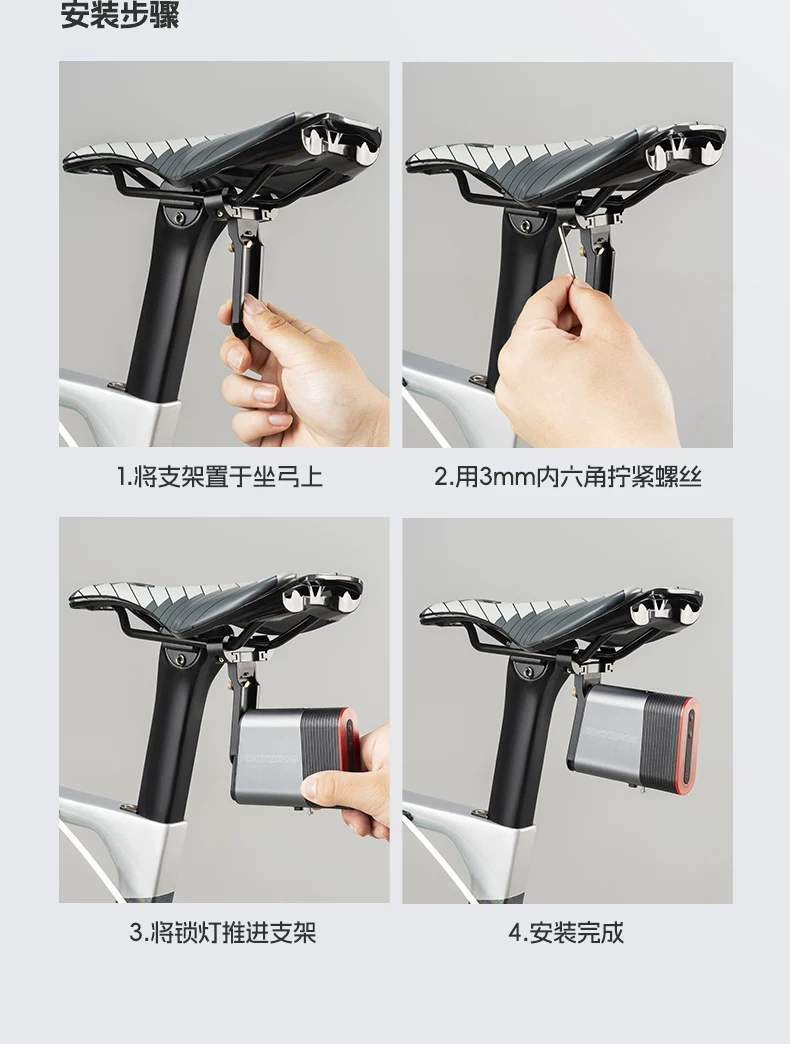 安装步骤

1.将支架置于坐弓上

2.用3mm内六角拧紧螺丝

3.将锁灯推进支架

4.安装完成