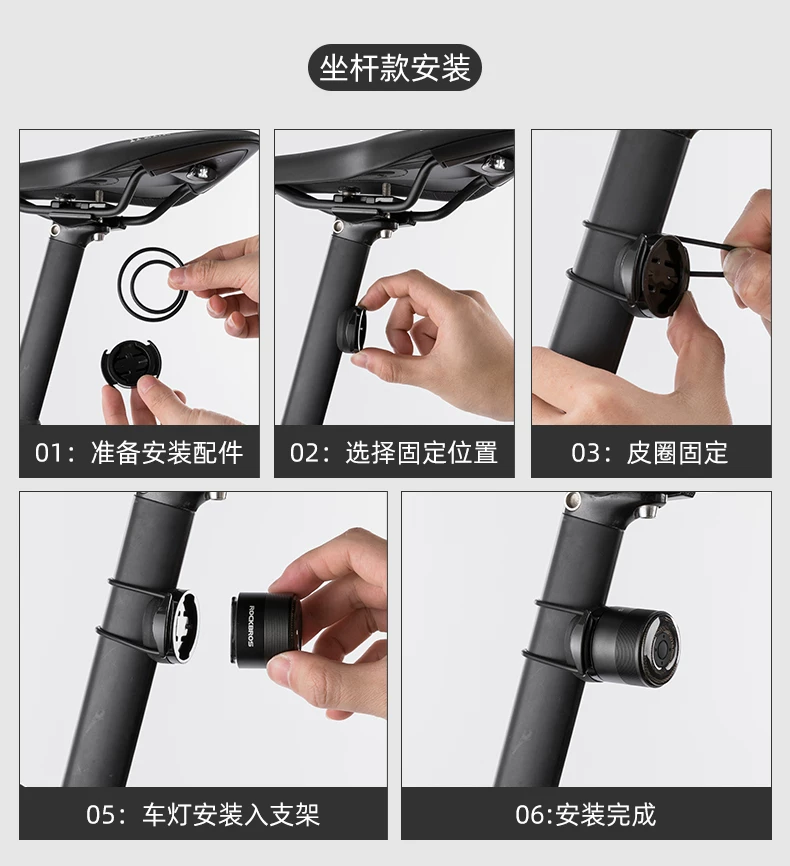 坐杆款安装

01：准备安装配件

02：选择固定位置

03：皮圈固定

ROCKBROS

05：车灯安装入支架

06:安装完成