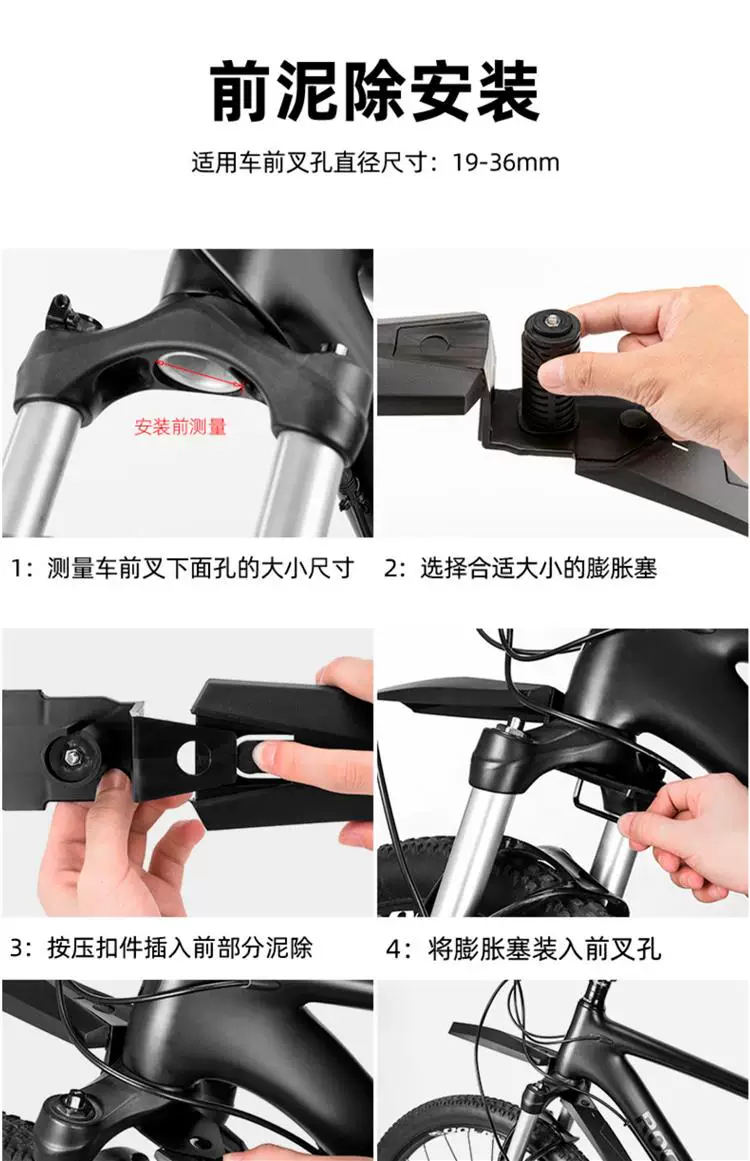 前泥除安装

适用车前叉孔直径尺寸：19-36mm

安装前测量

1：测量车前叉下面孔的大小尺寸

2：选择合适大小的膨胀塞

3：按压扣件插入前部分泥除

4：将膨胀塞装入前叉孔