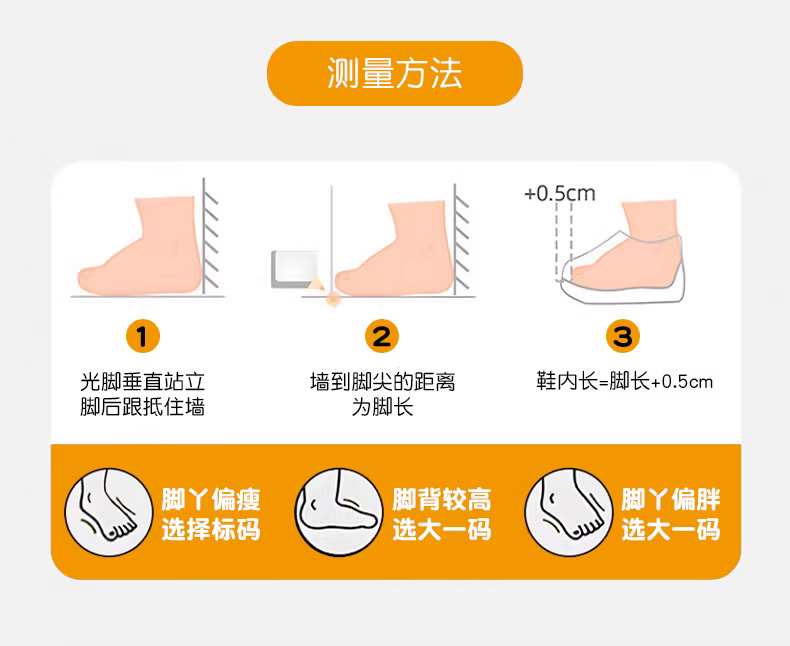 测量方法

+0.5cm

1
光脚垂直站立
脚后跟抵住墙

2
墙到脚尖的距离
为脚长

3
鞋内长=脚长+0.5cm

脚丫偏瘦
选择标码

脚背较高
选大一码

脚丫偏胖
选大一码