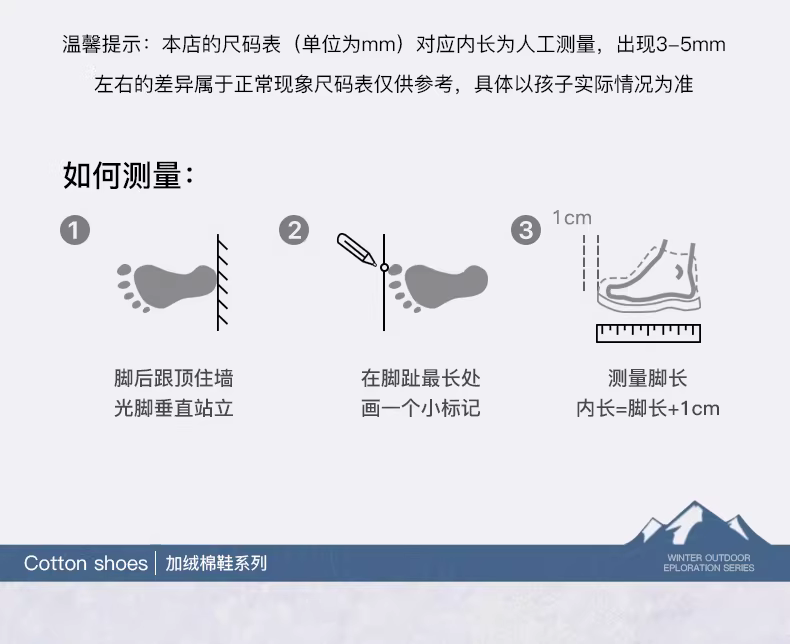 温馨提示：本店的尺码表（单位为mm）对应内长为人工测量，出现3-5mm左右的差异属于正常现象尺码表仅供参考，具体以孩子实际情况为准

如何测量：

1

脚后跟顶住墙
光脚垂直站立

2

在脚趾最长处
画一个小标记

3

1cm

测量脚长
内长=脚长+1cm

Cotton shoes | 加绒棉鞋系列

WINTER OUTDOOR
EPLORATION SERIES