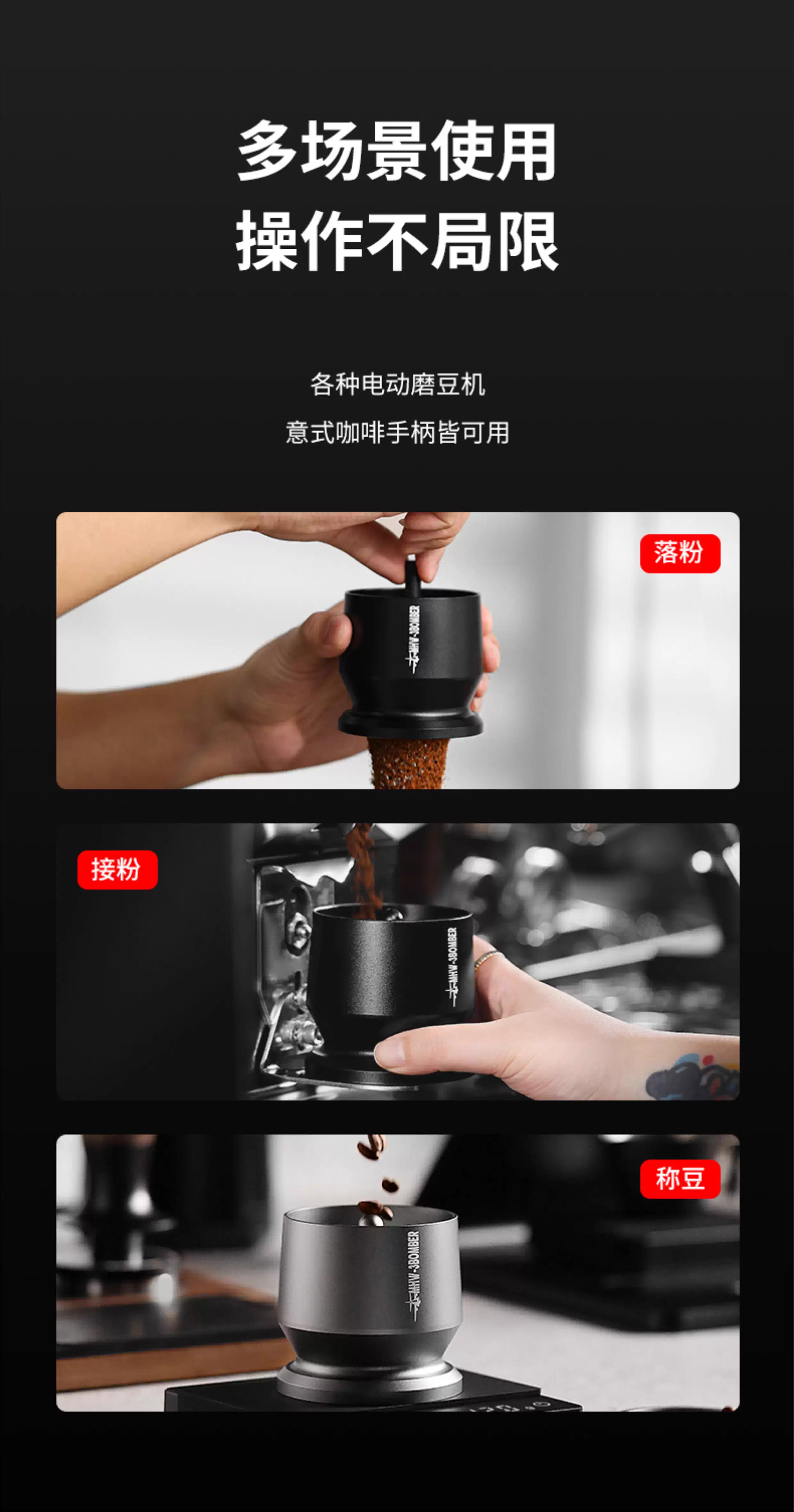 多场景使用
操作不局限

各种电动磨豆机
意式咖啡手柄皆可用

落粉

MHW-3BOMBER

接粉

MHW-3BOMBER

称豆

MHW-3BOMBER