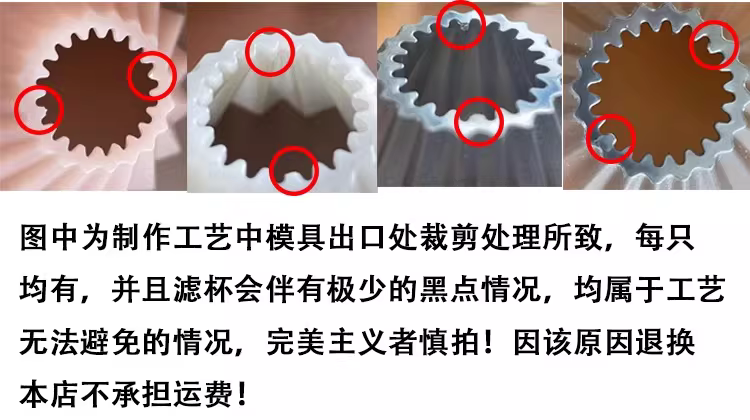 图中为制作工艺中模具出口处裁剪处理所致，每只均有，并且滤杯会伴有极少的黑点情况，均属于工艺无法避免的情况，完美主义者慎拍！因该原因退换本店不承担运费！