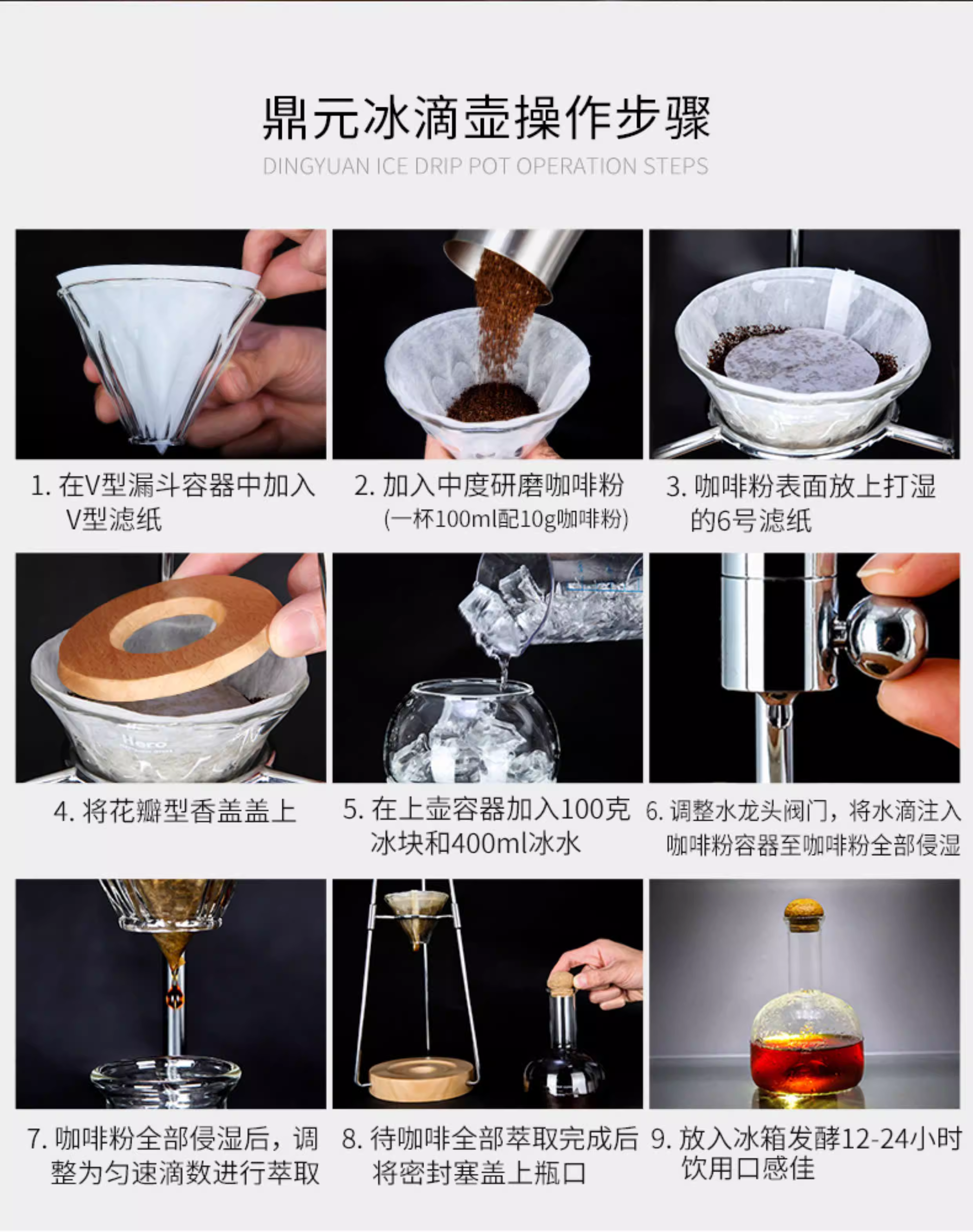 鼎元冰滴壶操作步骤

DINGYUAN ICE DRIP POT OPERATION STEPS

1. 在V型漏斗容器中加入V型滤纸

2. 加入中度研磨咖啡粉
(一杯100ml配10g咖啡粉)

3. 咖啡粉表面放上打湿的6号滤纸

Hero

4. 将花瓣型香盖盖上

5. 在上壶容器加入100克冰块和400ml冰水

6. 调整水龙头阀门，将水滴注入咖啡粉容器至咖啡粉全部侵湿

7. 咖啡粉全部侵湿后，调整为匀速滴数进行萃取

8. 待咖啡全部萃取完成后将密封塞盖上瓶口

9. 放入冰箱发酵12-24小时饮用口感佳