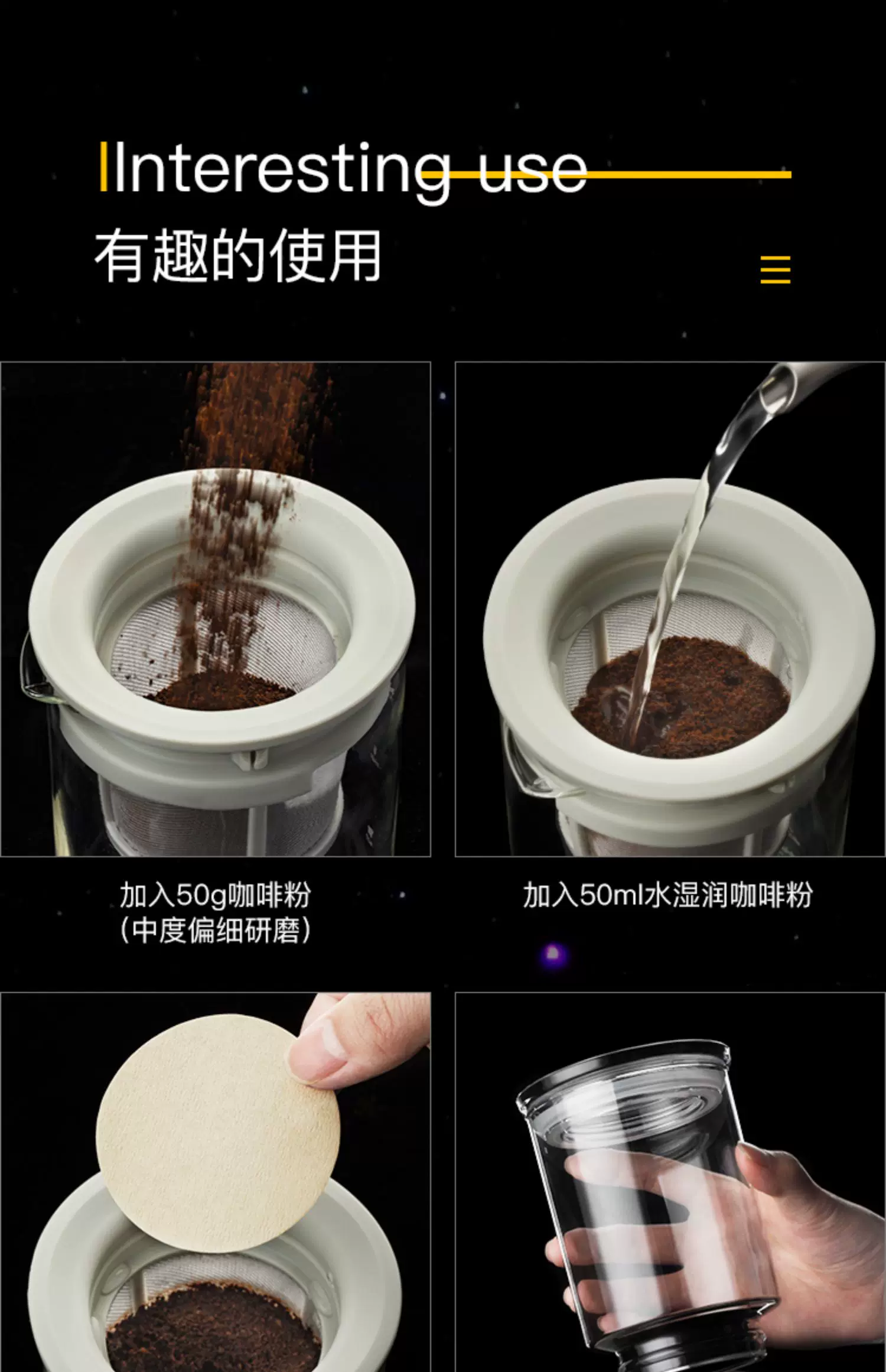 Interesting use

有趣的使用

加入50g咖啡粉
(中度偏细研磨)

加入50ml水湿润咖啡粉