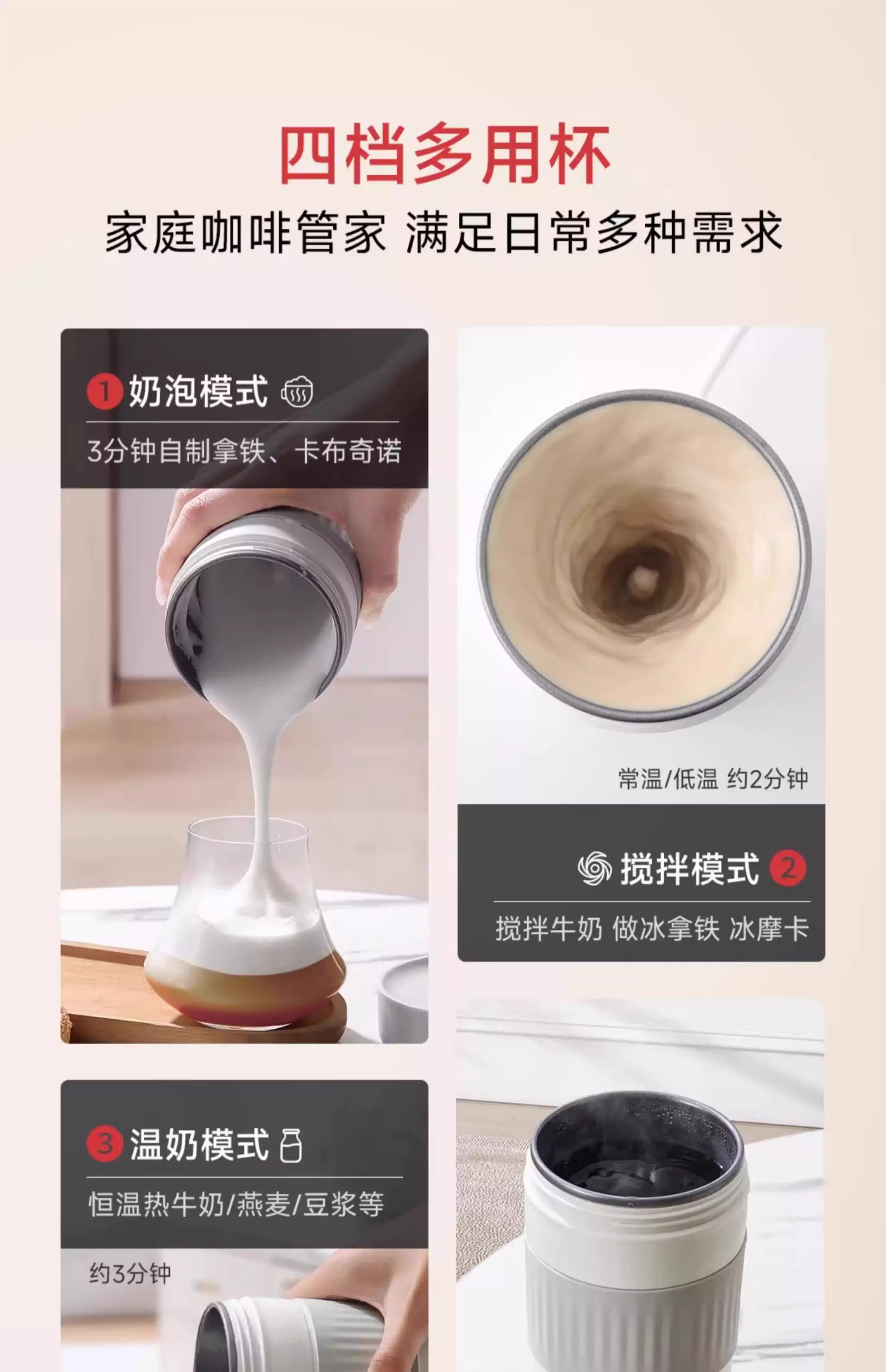 四档多用杯

家庭咖啡管家 满足日常多种需求

1 奶泡模式

3分钟自制拿铁、卡布奇诺

常温/低温 约2分钟

搅拌模式 2

搅拌牛奶 做冰拿铁 冰摩卡

3 温奶模式

恒温热牛奶/燕麦/豆浆等

约3分钟