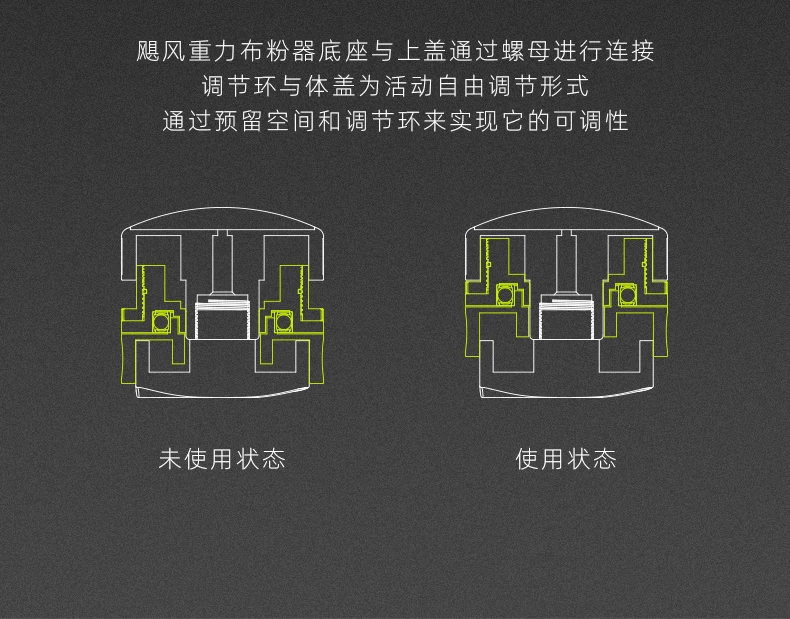 飓风重力布粉器底座与上盖通过螺母进行连接
调节环与体盖为活动自由调节形式
通过预留空间和调节环来实现它的可调性

未使用状态

使用状态