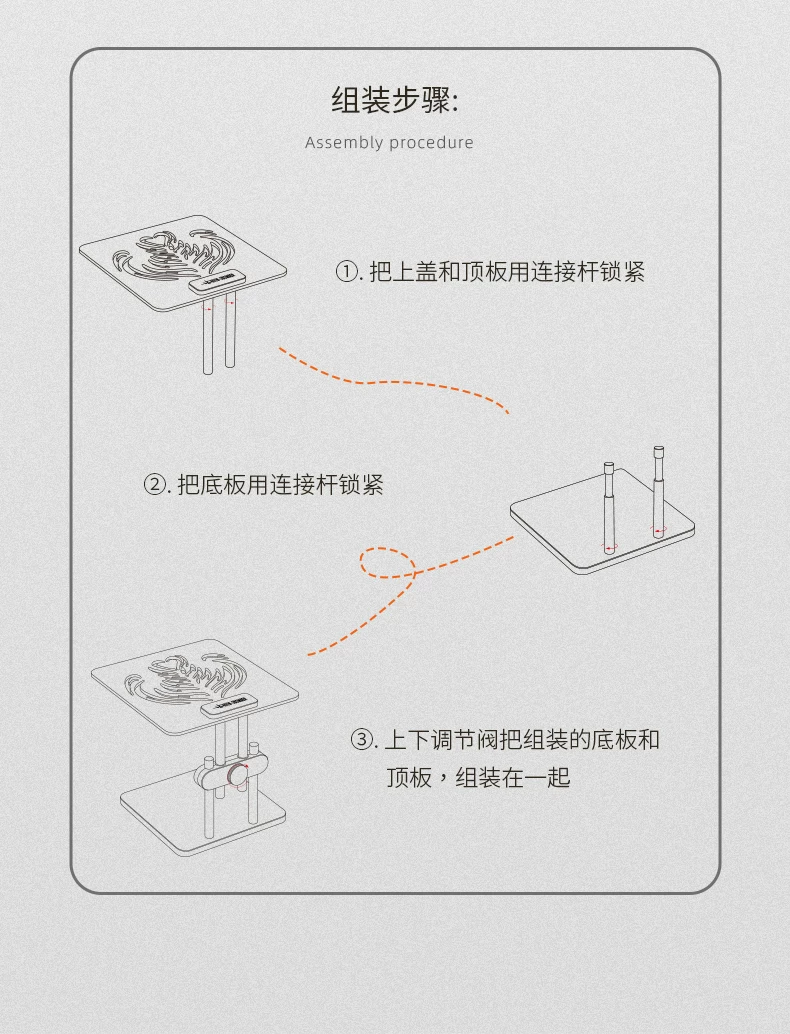 组装步骤:

Assembly procedure

①. 把上盖和顶板用连接杆锁紧

②. 把底板用连接杆锁紧

③. 上下调节阀把组装的底板和顶板，组装在一起