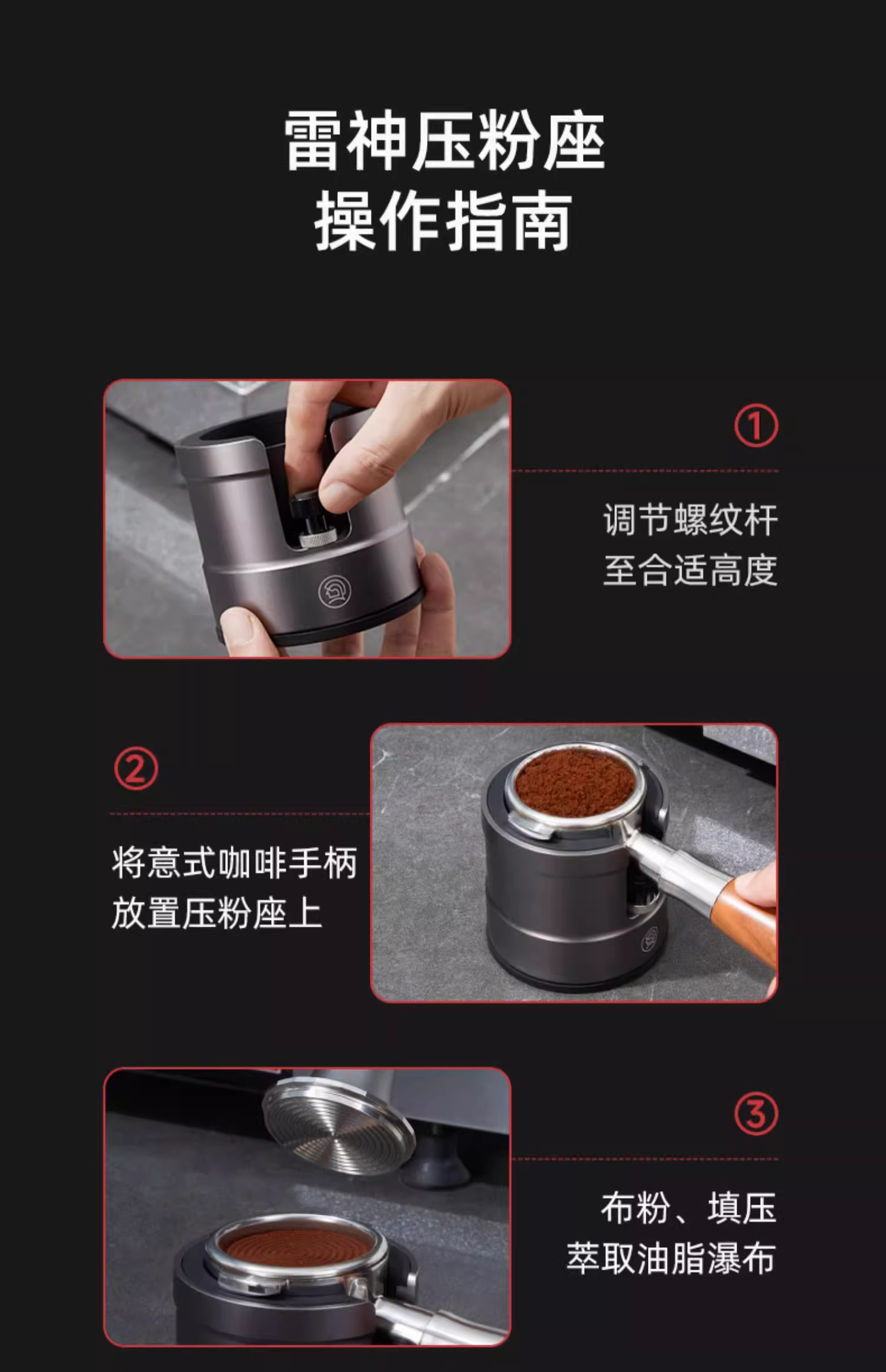 雷神压粉座
操作指南

①

调节螺纹杆
至合适高度

②

将意式咖啡手柄
放置压粉座上

③

布粉、填压
萃取油脂瀑布