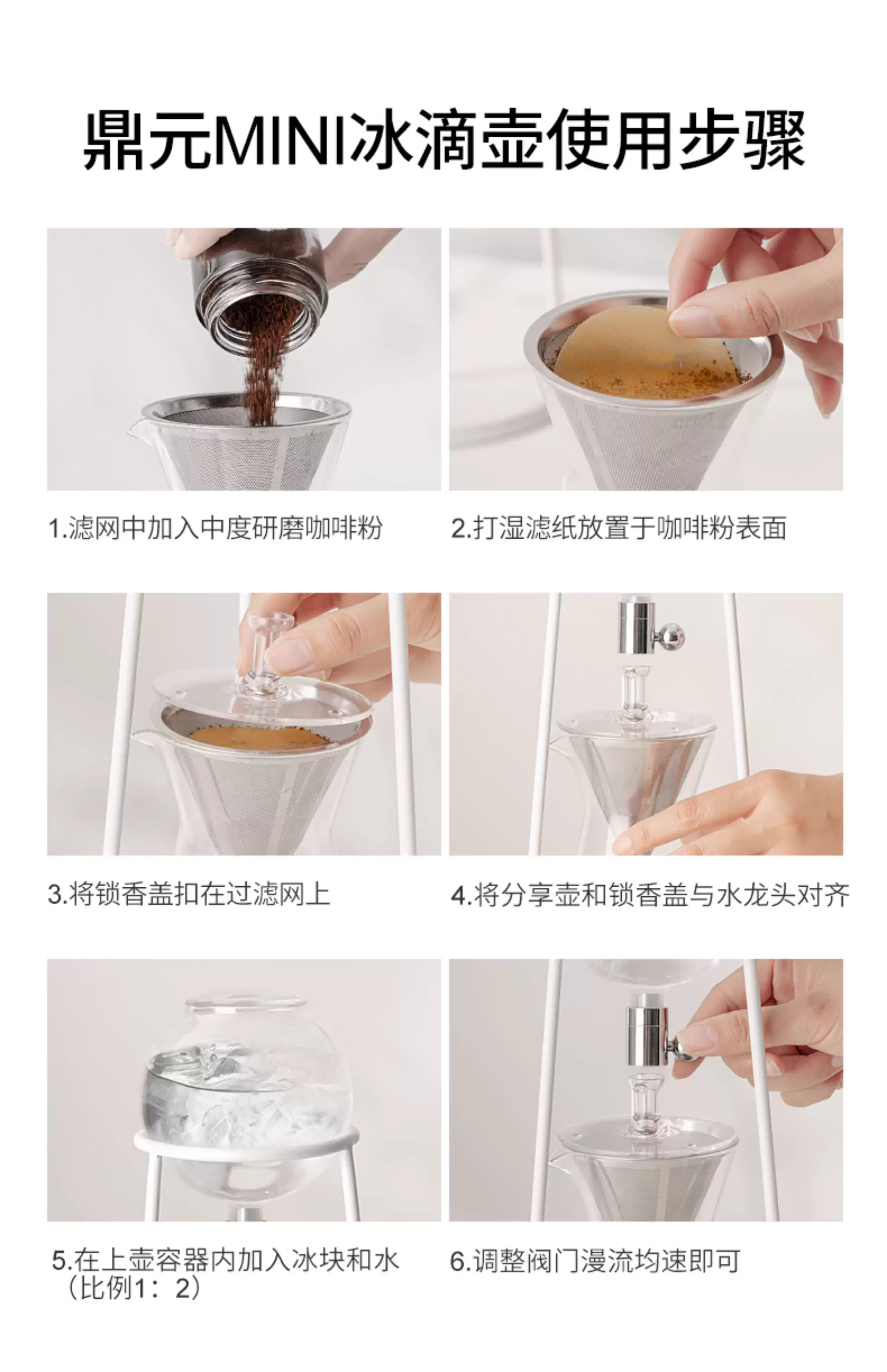 鼎元MINI冰滴壶使用步骤

1.滤网中加入中度研磨咖啡粉

2.打湿滤纸放置于咖啡粉表面

3.将锁香盖扣在过滤网上

4.将分享壶和锁香盖与水龙头对齐

5.在上壶容器内加入冰块和水（比例1：2）

6.调整阀门漫流均速即可