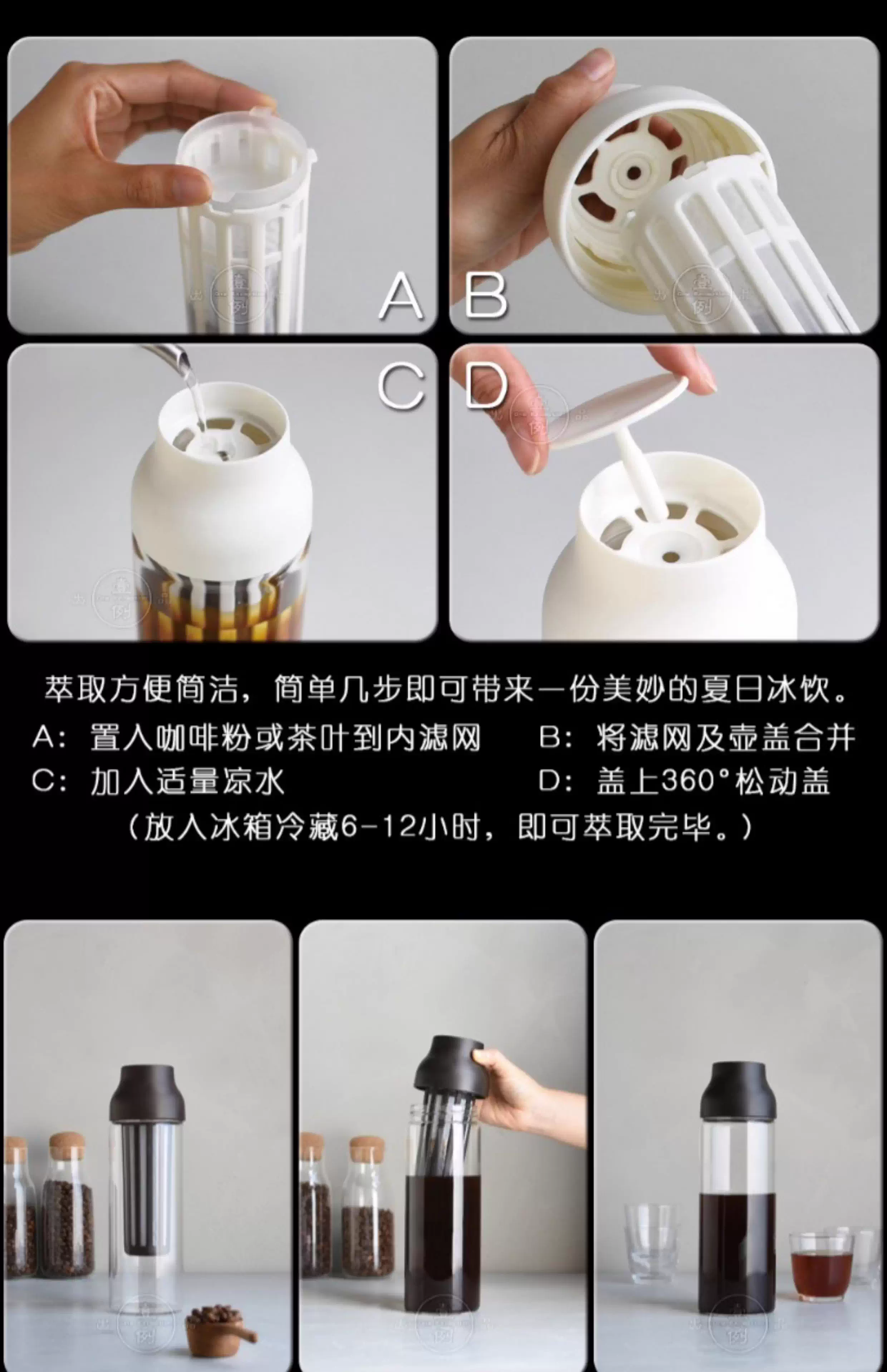 A B C D

萃取方便简洁，简单几步即可带来一份美妙的夏日冰饮。

A：置入咖啡粉或茶叶到内滤网　　B：将滤网及壶盖合并

C：加入适量凉水　　D：盖上360°松动盖

（放入冰箱冷藏6-12小时，即可萃取完毕。）