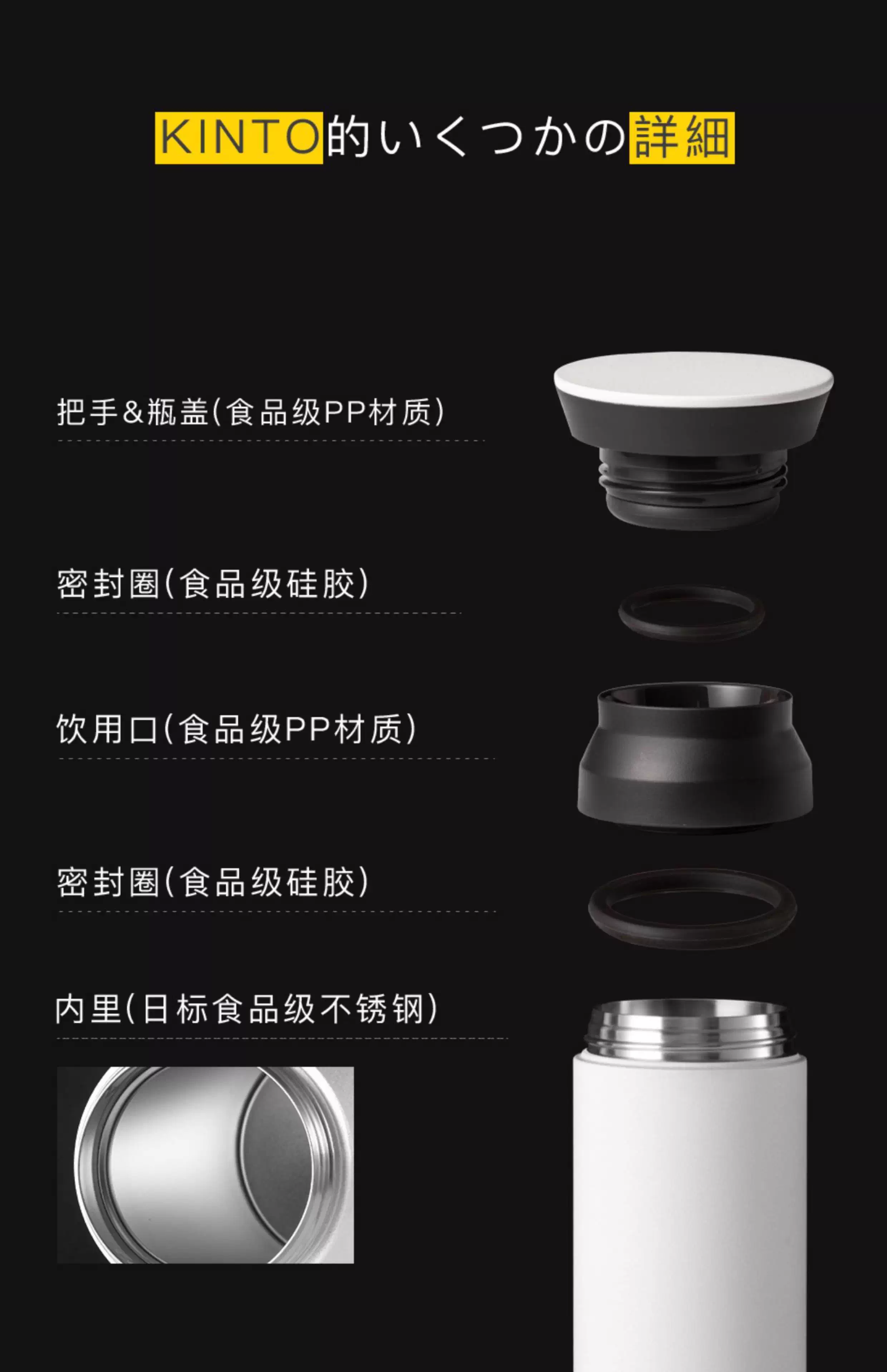 KINTO的いくつかの詳細

把手&瓶盖(食品级PP材质)

密封圈(食品级硅胶)

饮用口(食品级PP材质)

密封圈(食品级硅胶)

内里(日标食品级不锈钢)