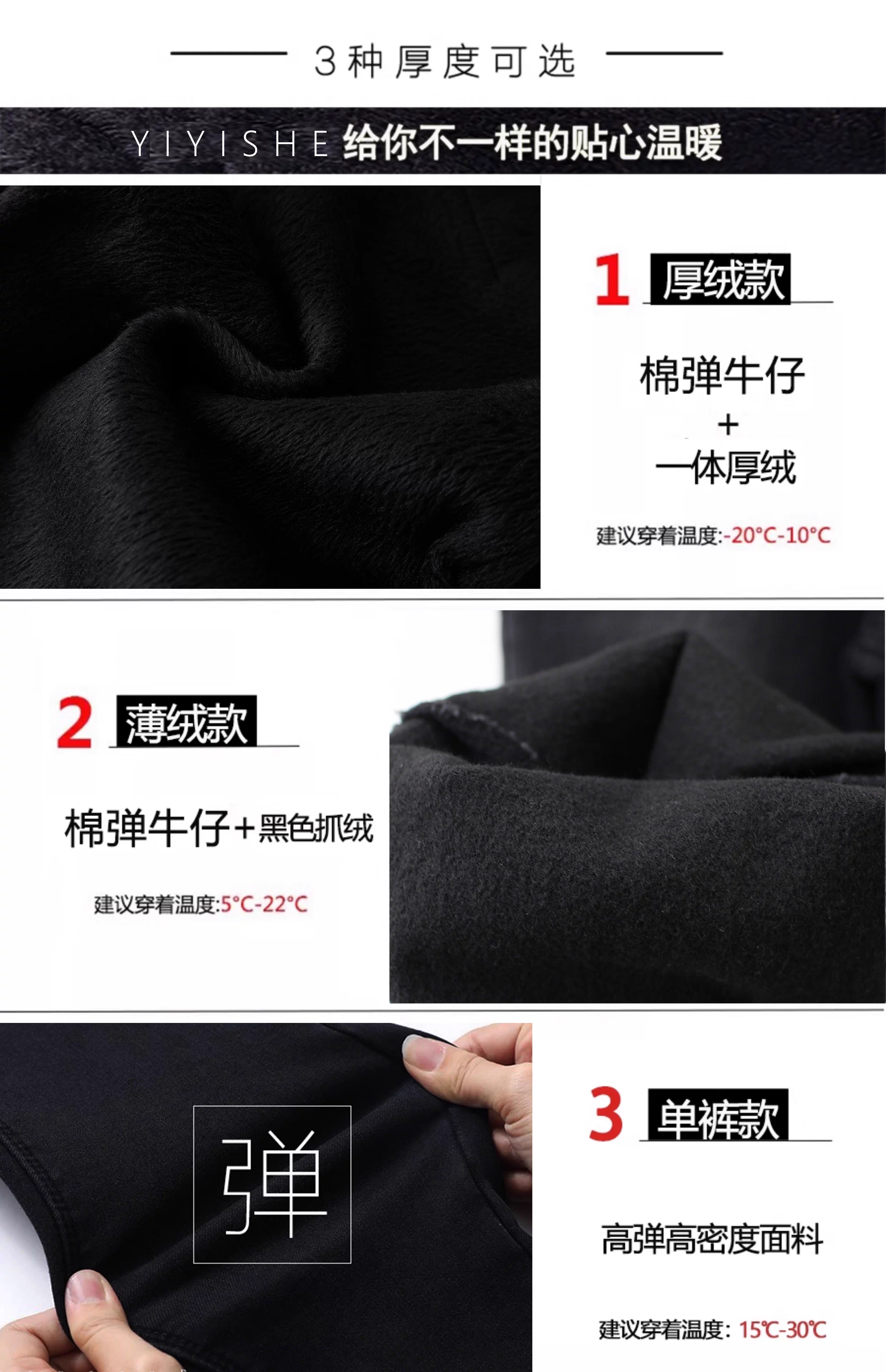 3种厚度可选

YIYISHE 给你不一样的贴心温暖

1 厚绒款

棉弹牛仔
+
一体厚绒

建议穿着温度:-20°C-10°C

2 薄绒款

棉弹牛仔+黑色抓绒

建议穿着温度:5°C-22°C

弹

3 单裤款

高弹高密度面料

建议穿着温度: 15℃-30℃