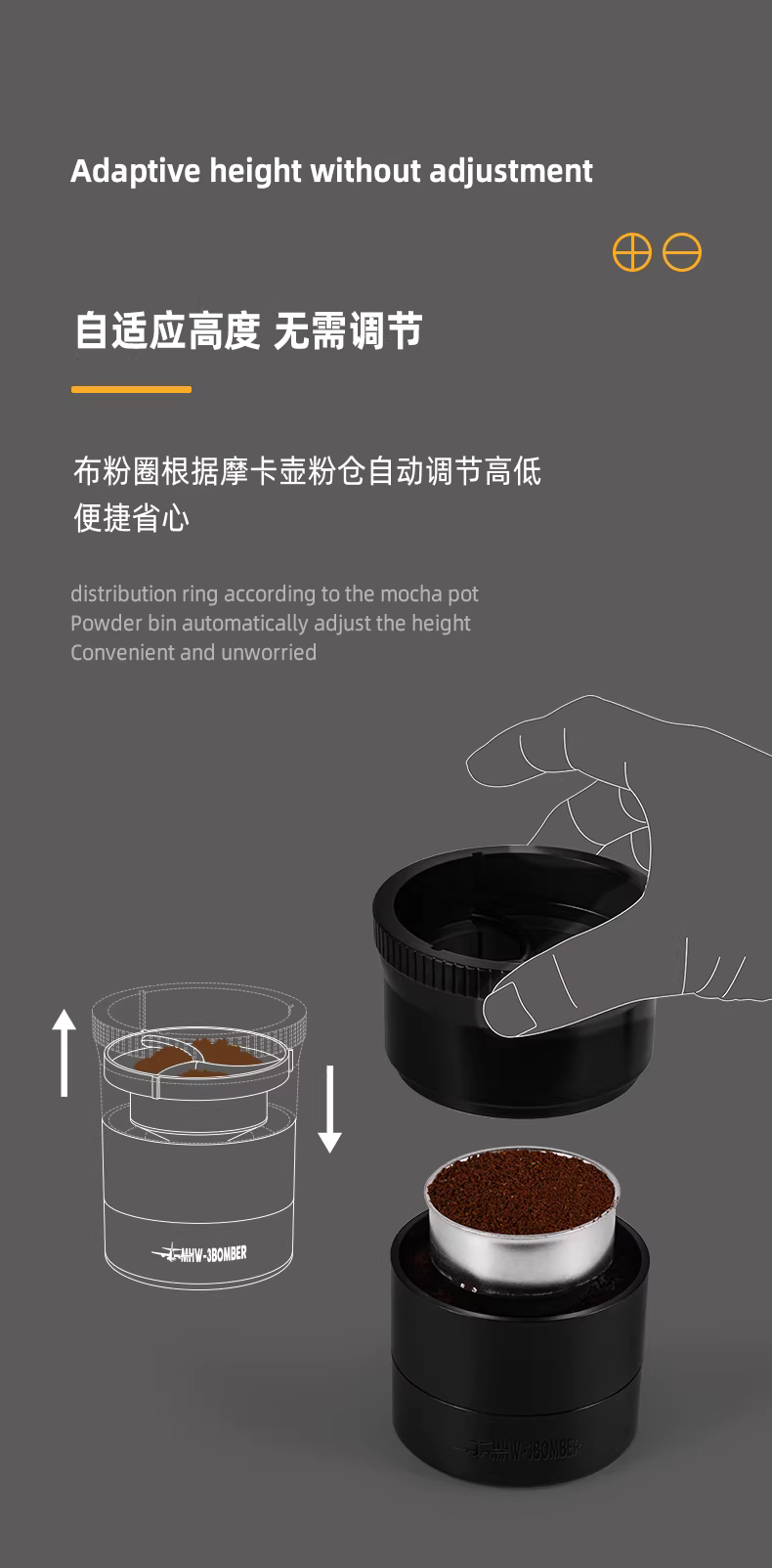 Adaptive height without adjustment

自适应高度 无需调节

布粉圈根据摩卡壶粉仓自动调节高低
便捷省心

distribution ring according to the mocha pot
Powder bin automatically adjust the height
Convenient and unworried

MHW-3BOMBER

MHW-3BOMBER