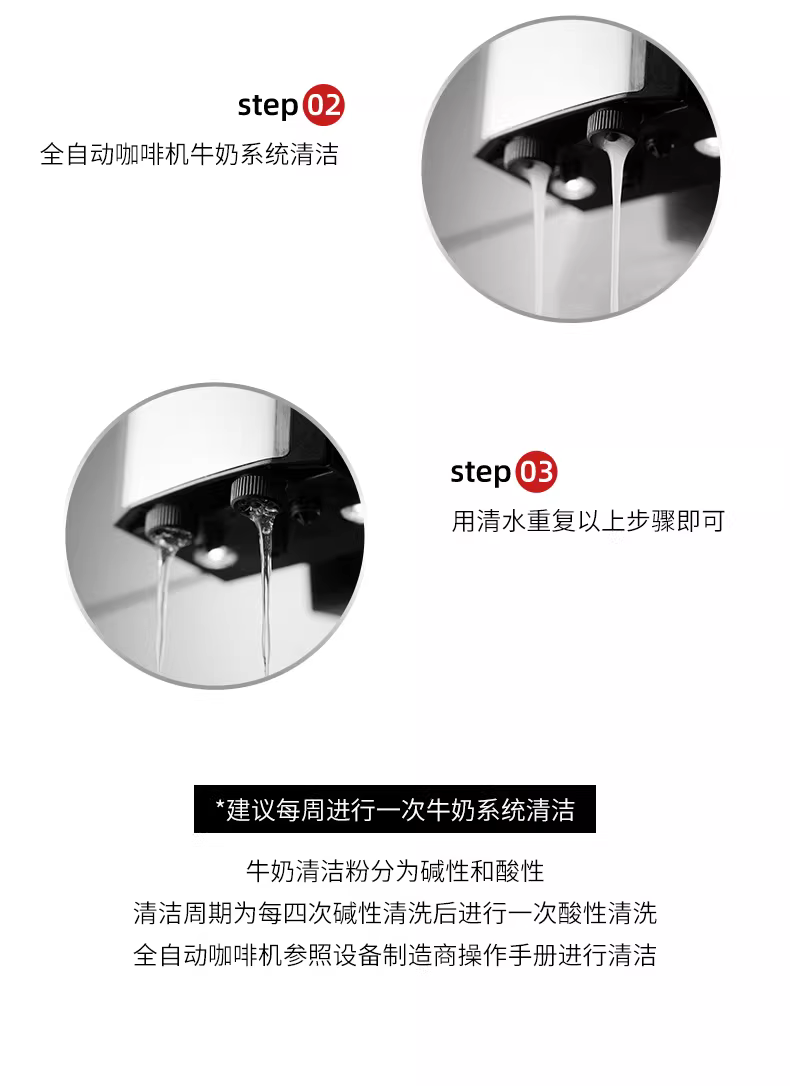 step 02
全自动咖啡机牛奶系统清洁

step 03
用清水重复以上步骤即可

*建议每周进行一次牛奶系统清洁

牛奶清洁粉分为碱性和酸性
清洁周期为每四次碱性清洗后进行一次酸性清洗
全自动咖啡机参照设备制造商操作手册进行清洁