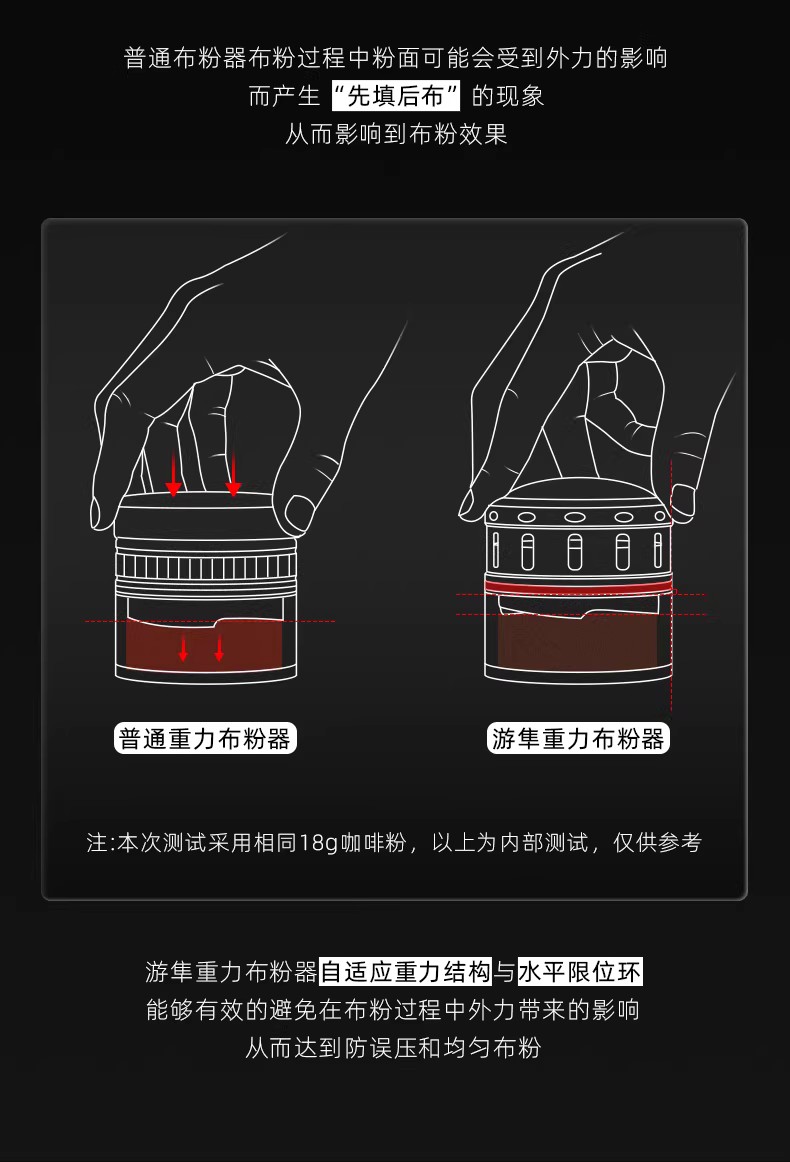 普通布粉器布粉过程中粉面可能会受到外力的影响
而产生“先填后布”的现象
从而影响到布粉效果

普通重力布粉器

游隼重力布粉器

注:本次测试采用相同18g咖啡粉，以上为内部测试，仅供参考

游隼重力布粉器自适应重力结构与水平限位环
能够有效的避免在布粉过程中外力带来的影响
从而达到防误压和均匀布粉