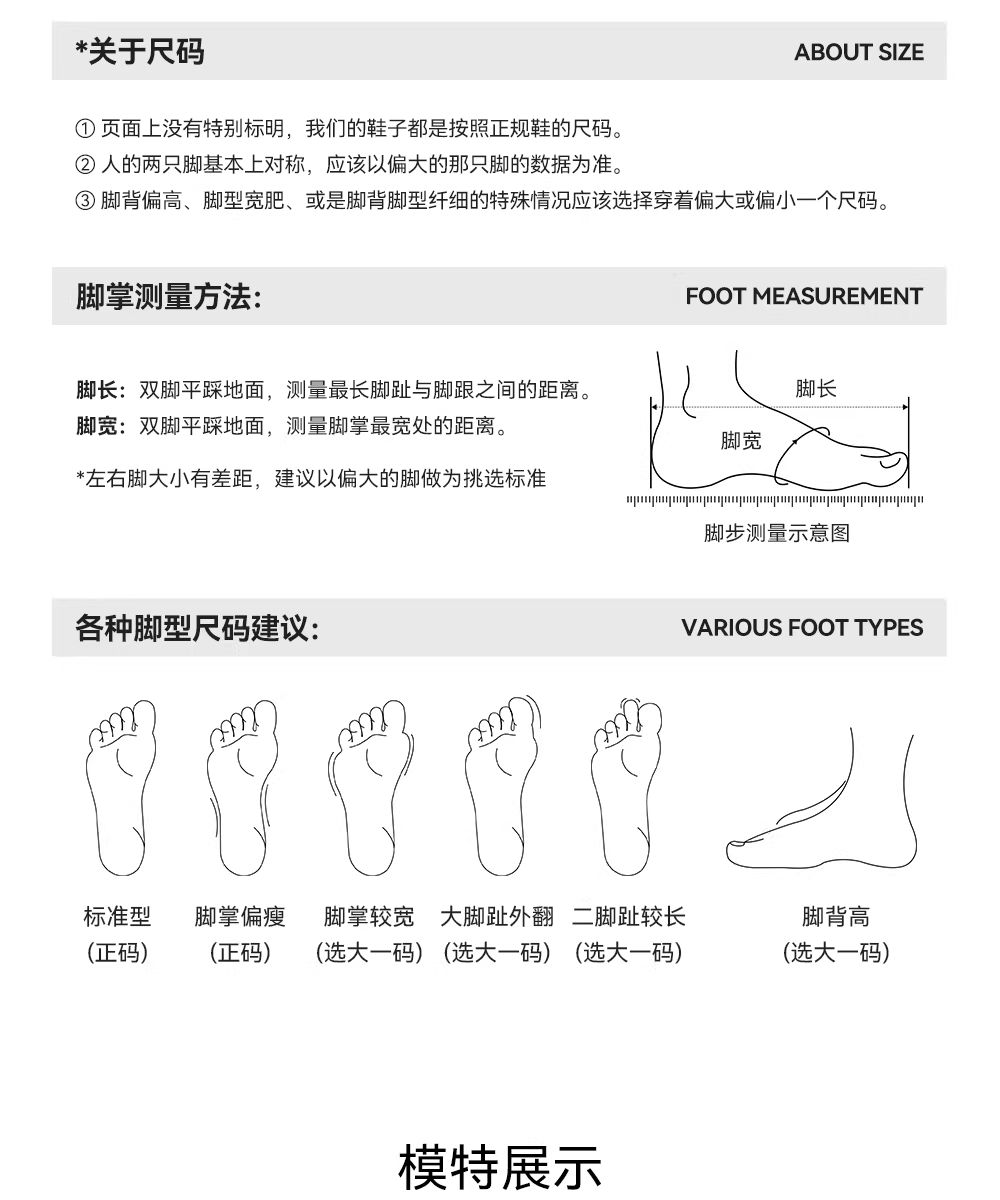 *关于尺码 ABOUT SIZE

① 页面上没有特别标明，我们的鞋子都是按照正规鞋的尺码。
② 人的两只脚基本上对称，应该以偏大的那只脚的数据为准。
③ 脚背偏高、脚型宽肥、或是脚背脚型纤细的特殊情况应该选择穿着偏大或偏小一个尺码。

脚掌测量方法: FOOT MEASUREMENT

脚长：双脚平踩地面，测量最长脚趾与脚跟之间的距离。
脚宽：双脚平踩地面，测量脚掌最宽处的距离。

*左右脚大小有差距，建议以偏大的脚做为挑选标准

脚长
脚宽
脚步测量示意图

各种脚型尺码建议: VARIOUS FOOT TYPES

标准型
(正码)

脚掌偏瘦
(正码)

脚掌较宽
(选大一码)

大脚趾外翻
(选大一码)

二脚趾较长
(选大一码)

脚背高
(选大一码)

模特展示