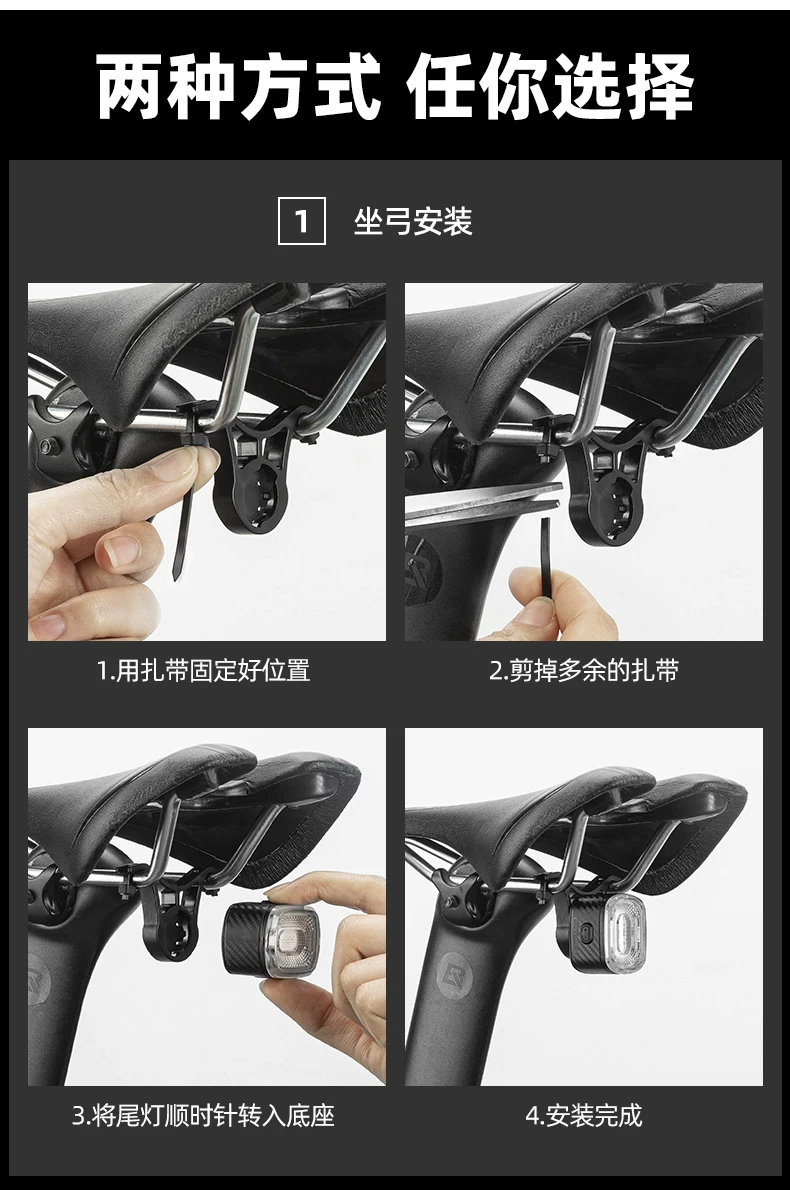 两种方式 任你选择

1 坐弓安装

1.用扎带固定好位置

2.剪掉多余的扎带

3.将尾灯顺时针转入底座

4.安装完成