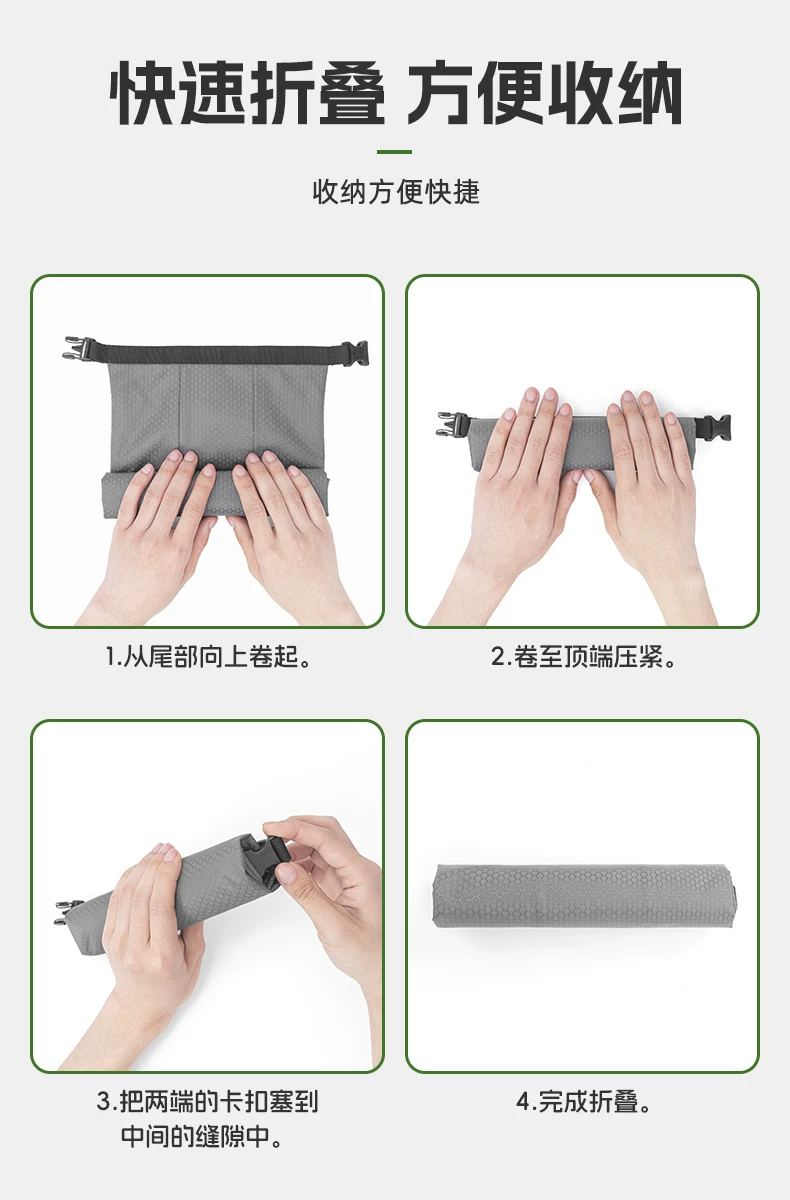 快速折叠 方便收纳

收纳方便快捷

1.从尾部向上卷起。

2.卷至顶端压紧。

3.把两端的卡扣塞到中间的缝隙中。

4.完成折叠。