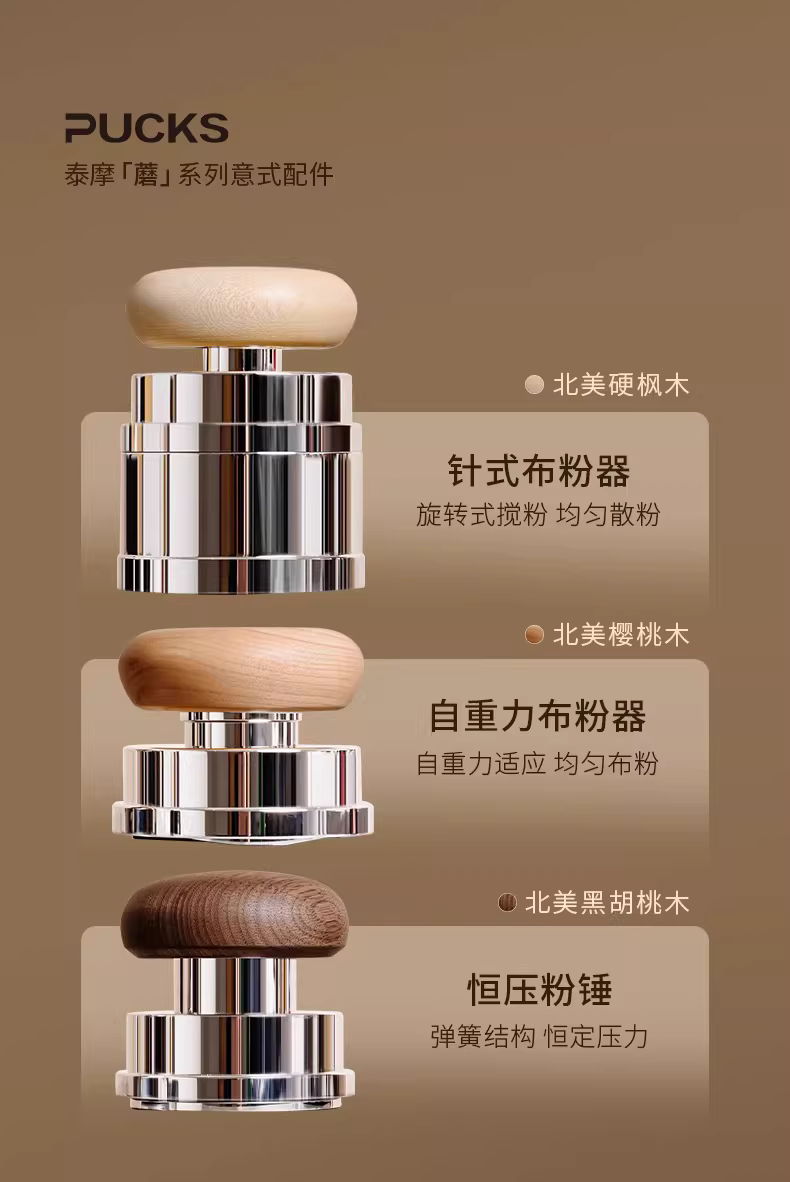 PUCKS
泰摩「蘑」系列意式配件

北美硬枫木

针式布粉器
旋转式搅粉 均匀散粉

北美樱桃木

自重力布粉器
自重力适应 均匀布粉

北美黑胡桃木

恒压粉锤
弹簧结构 恒定压力