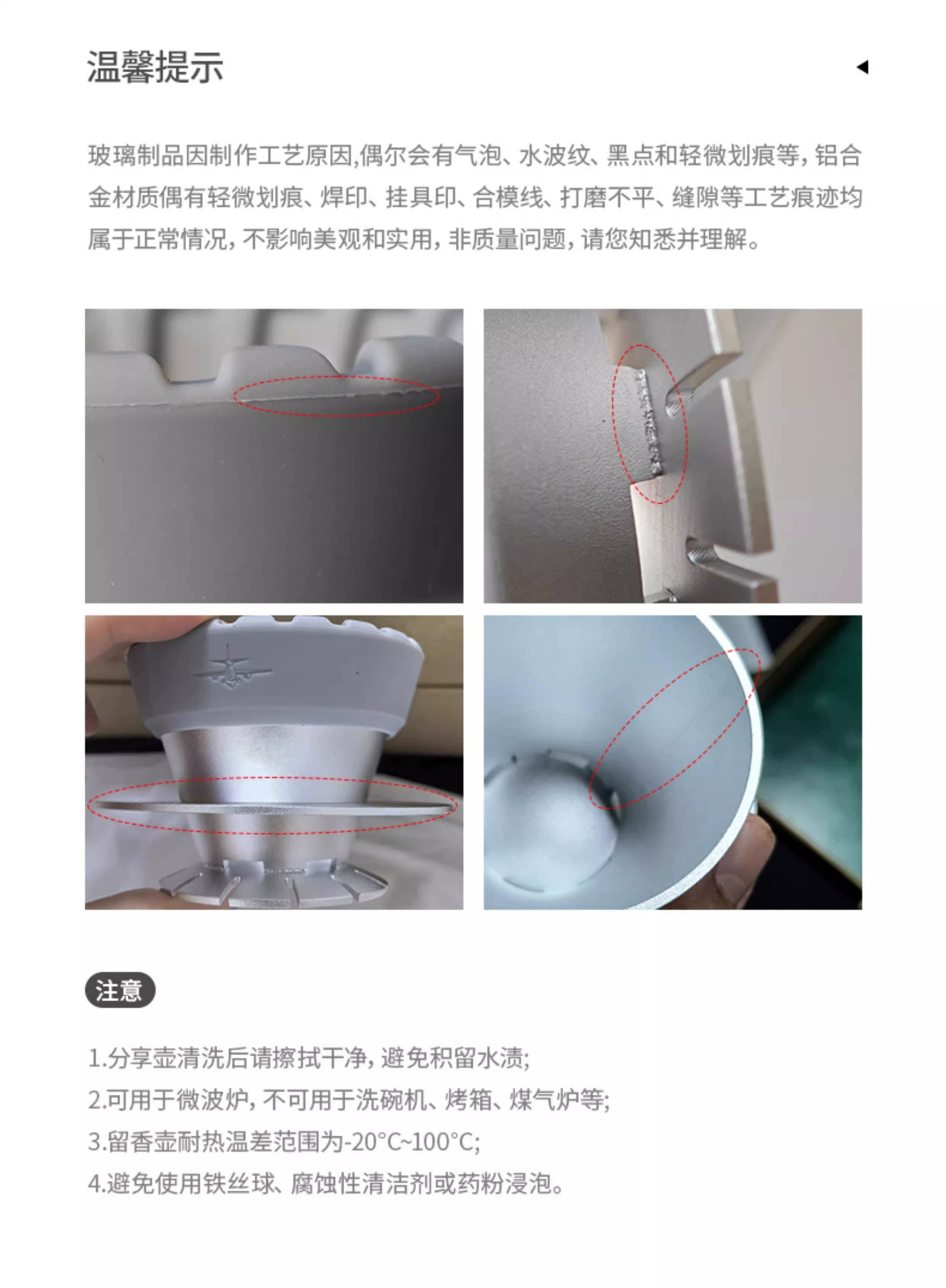 温馨提示

玻璃制品因制作工艺原因,偶尔会有气泡、水波纹、黑点和轻微划痕等，铝合金材质偶有轻微划痕、焊印、挂具印、合模线、打磨不平、缝隙等工艺痕迹均属于正常情况，不影响美观和实用，非质量问题，请您知悉并理解。

注意

1.分享壶清洗后请擦拭干净，避免积留水渍;

2.可用于微波炉，不可用于洗碗机、烤箱、煤气炉等;

3.留香壶耐热温差范围为-20°C~100°C;

4.避免使用铁丝球、腐蚀性清洁剂或药粉浸泡。